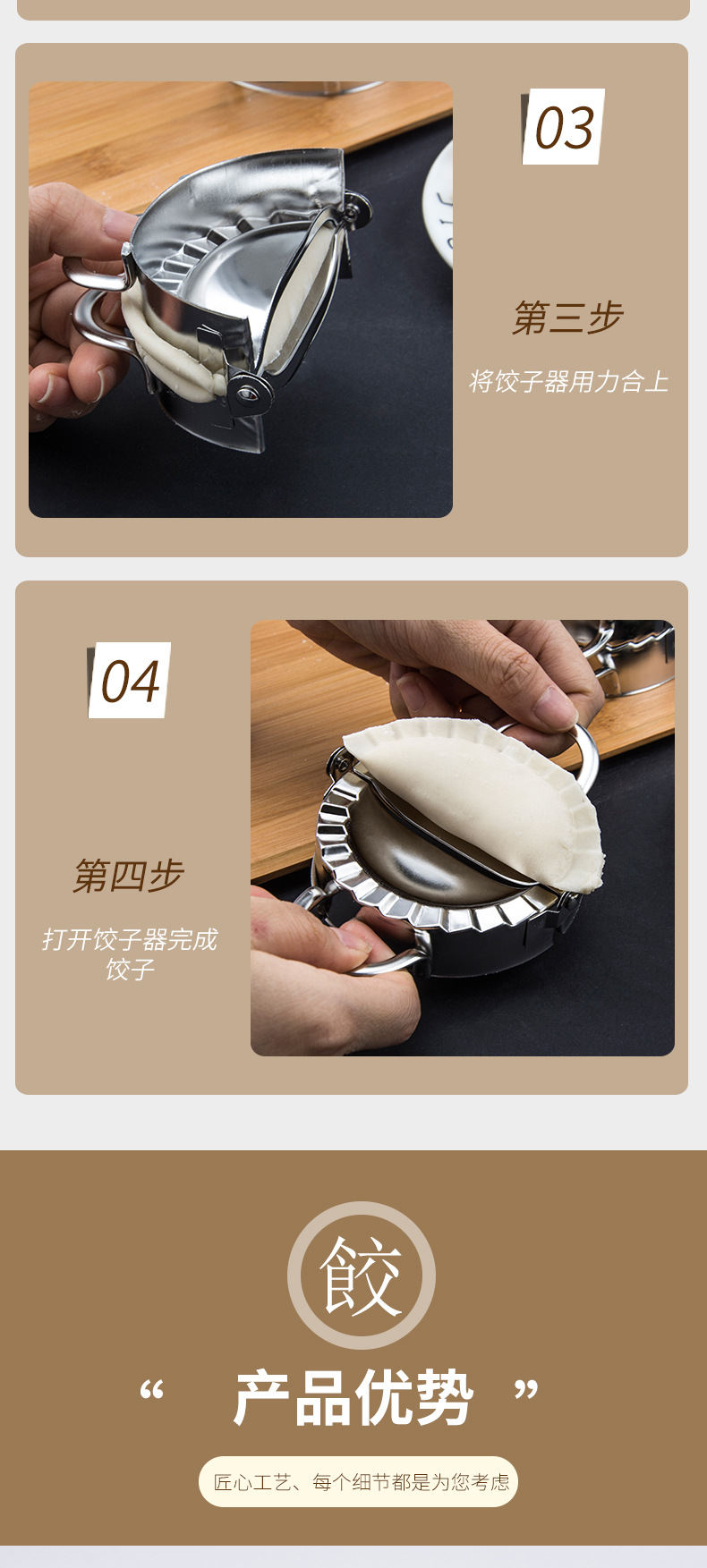 03

第三步

将饺子器用力合上

04

第四步

打开饺子器完成饺子

餃

“ 产品优势 ”

匠心工艺、每个细节都是为您考虑