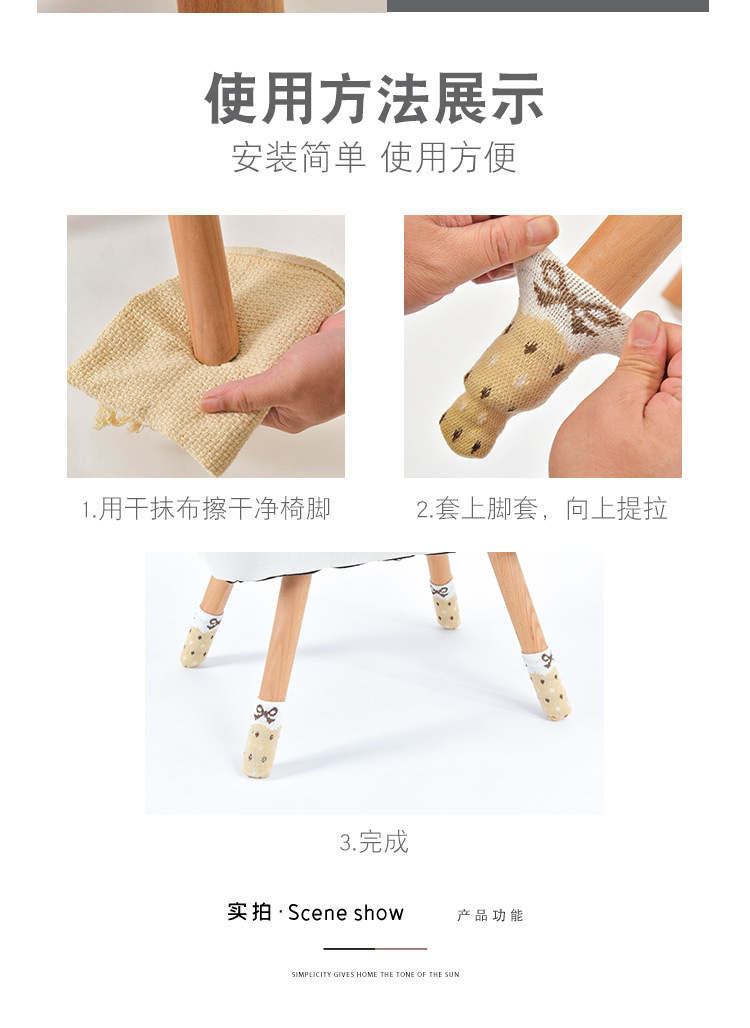 使用方法展示
安装简单 使用方便

1.用干抹布擦干净椅脚

2.套上脚套，向上提拉

3.完成

实拍 · Scene show 产品功能

SIMPLICITY GIVES HOME THE TONE OF THE SUN