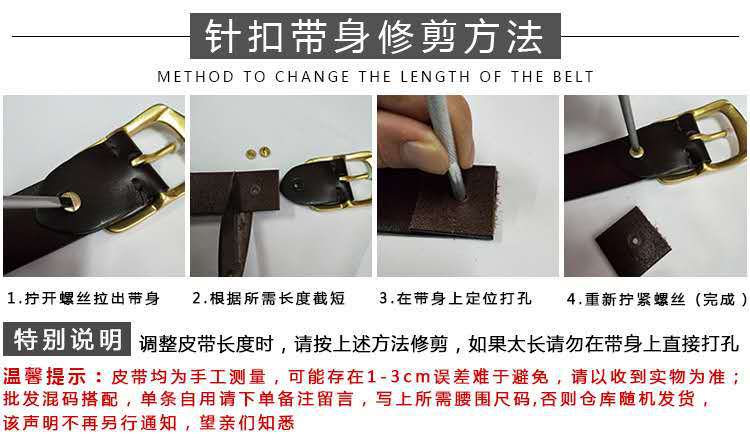 针扣带身修剪方法

METHOD TO CHANGE THE LENGTH OF THE BELT

1.拧开螺丝拉出带身

2.根据所需长度截短

3.在带身上定位打孔

4.重新拧紧螺丝（完成）

特别说明 调整皮带长度时，请按上述方法修剪，如果太长请勿在带身上直接打孔

温馨提示：皮带均为手工测量，可能存在1-3cm误差难于避免，请以收到实物为准；批发混码搭配，单条自用请下单备注留言，写上所需腰围尺码,否则仓库随机发货，该声明不再另行通知，望亲们知悉