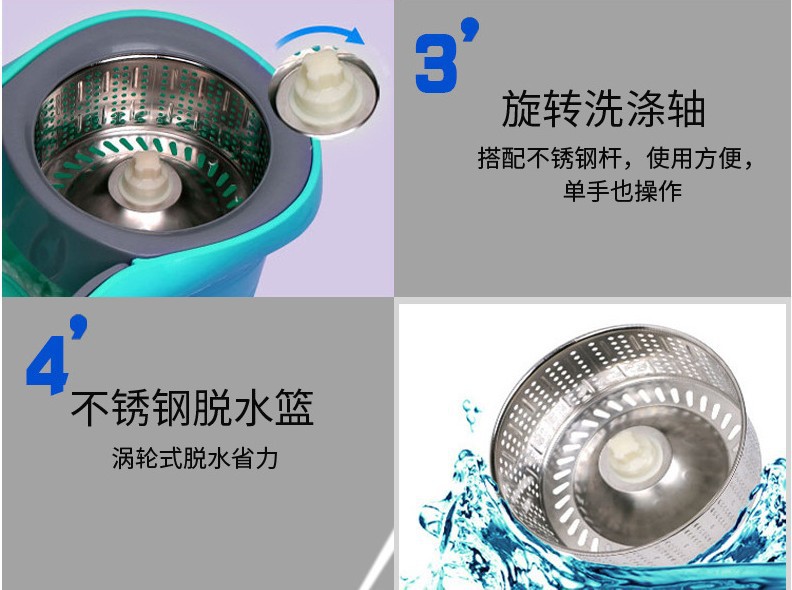 3'
旋转洗涤轴
搭配不锈钢杆，使用方便，单手也操作

4'
不锈钢脱水篮
涡轮式脱水省力