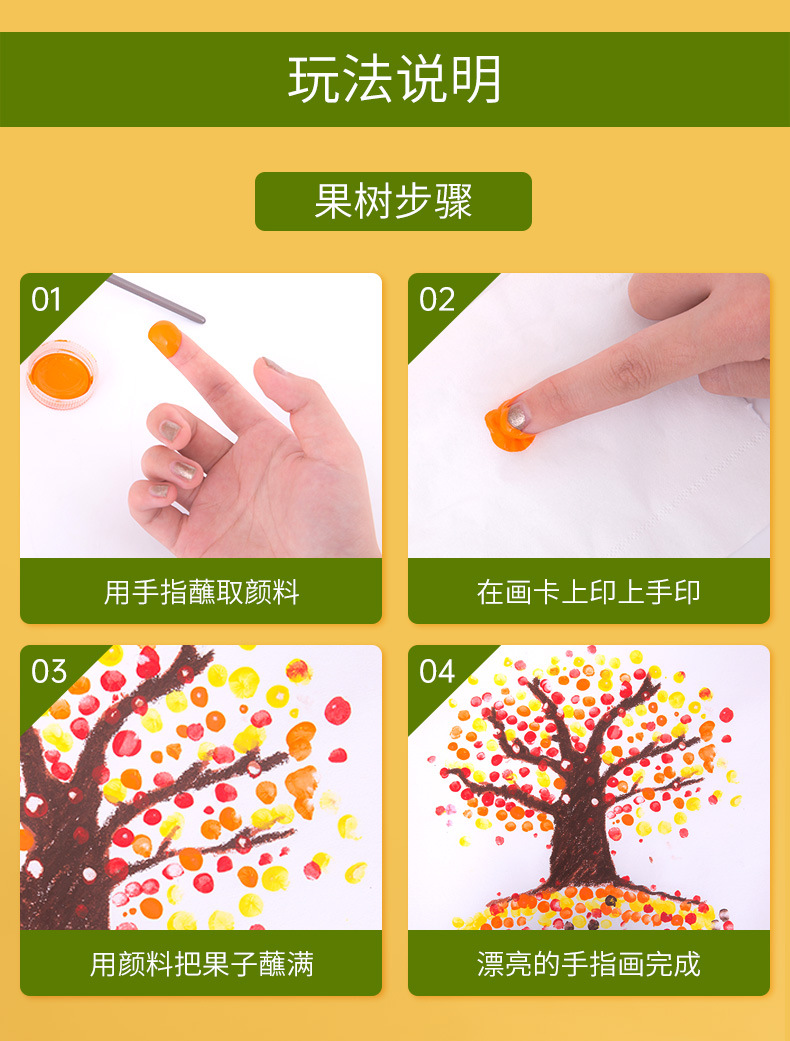 玩法说明

果树步骤

01

用手指蘸取颜料

02

在画卡上印上手印

03

用颜料把果子蘸满

04

漂亮的手指画完成