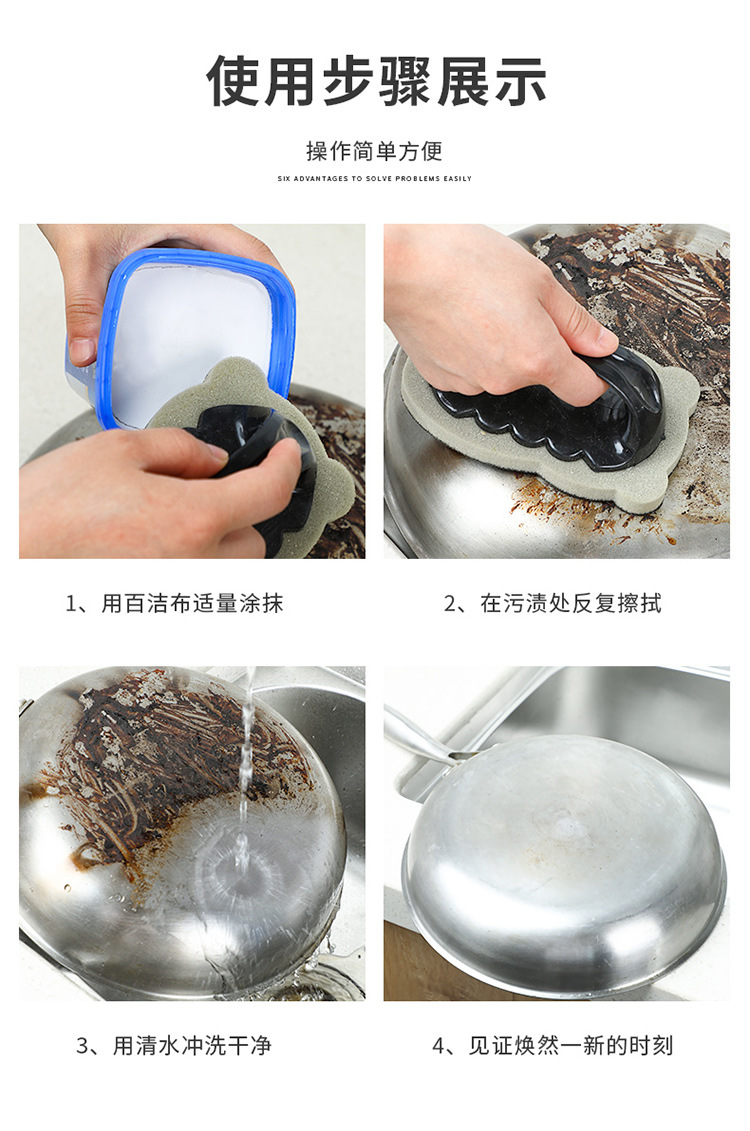 使用步骤展示

操作简单方便

SIX ADVANTAGES TO SOLVE PROBLEMS EASILY

1、用百洁布适量涂抹

2、在污渍处反复擦拭

3、用清水冲洗干净

4、见证焕然一新的时刻