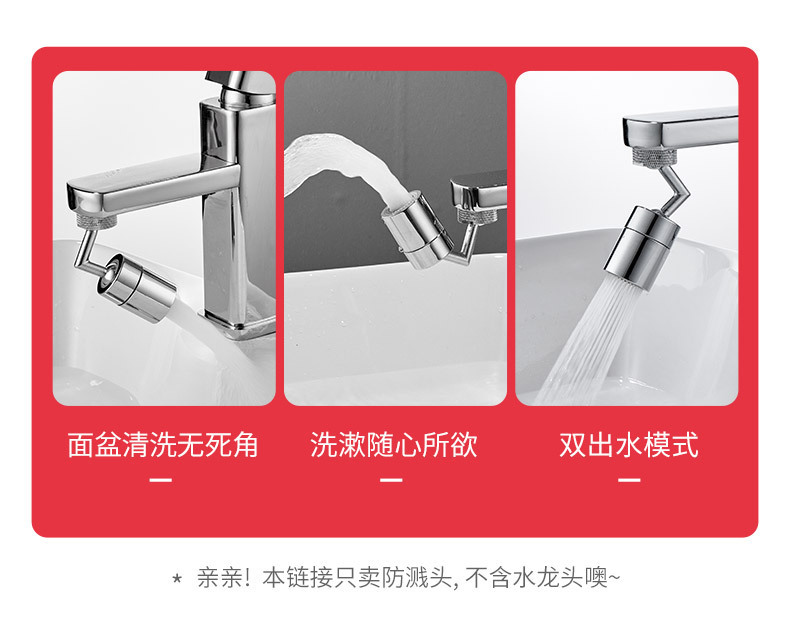 面盆清洗无死角

洗漱随心所欲

双出水模式

* 亲亲！本链接只卖防溅头, 不含水龙头噢~