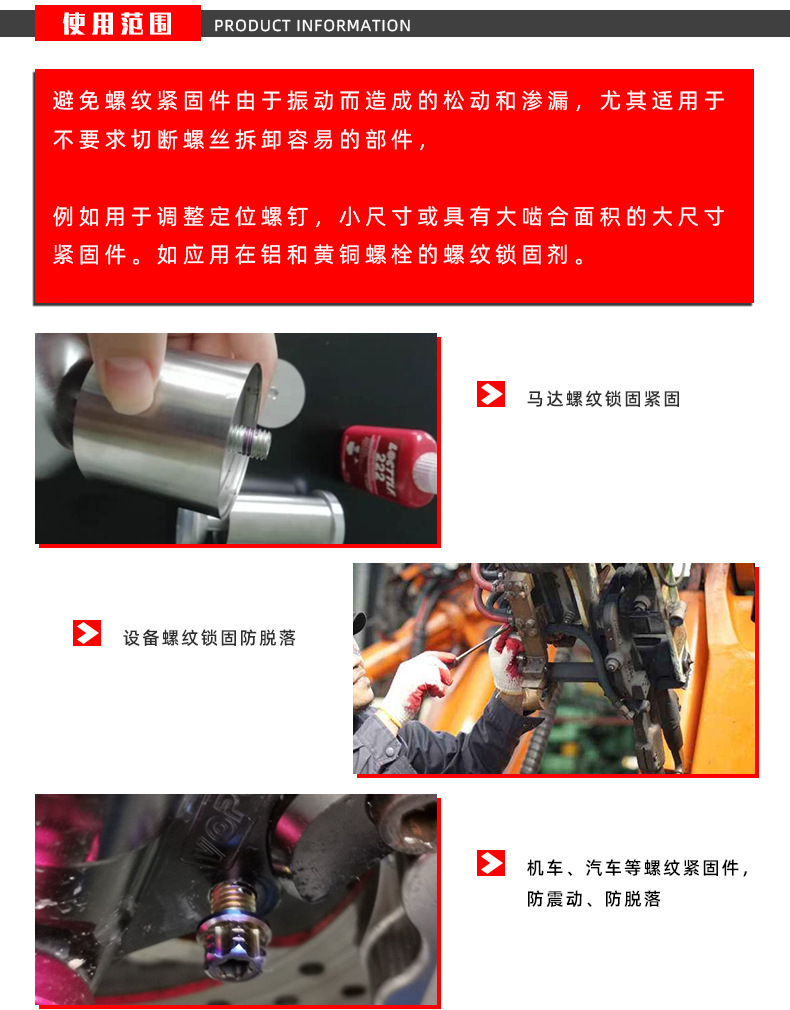 使用范围 PRODUCT INFORMATION

避免螺纹紧固件由于振动而造成的松动和渗漏，尤其适用于不要求切断螺丝拆卸容易的部件，

例如用于调整定位螺钉，小尺寸或具有大啮合面积的大尺寸紧固件。如应用在铝和黄铜螺栓的螺纹锁固剂。

LOCTITE 222

马达螺纹锁固紧固

设备螺纹锁固防脱落

机车、汽车等螺纹紧固件，防震动、防脱落