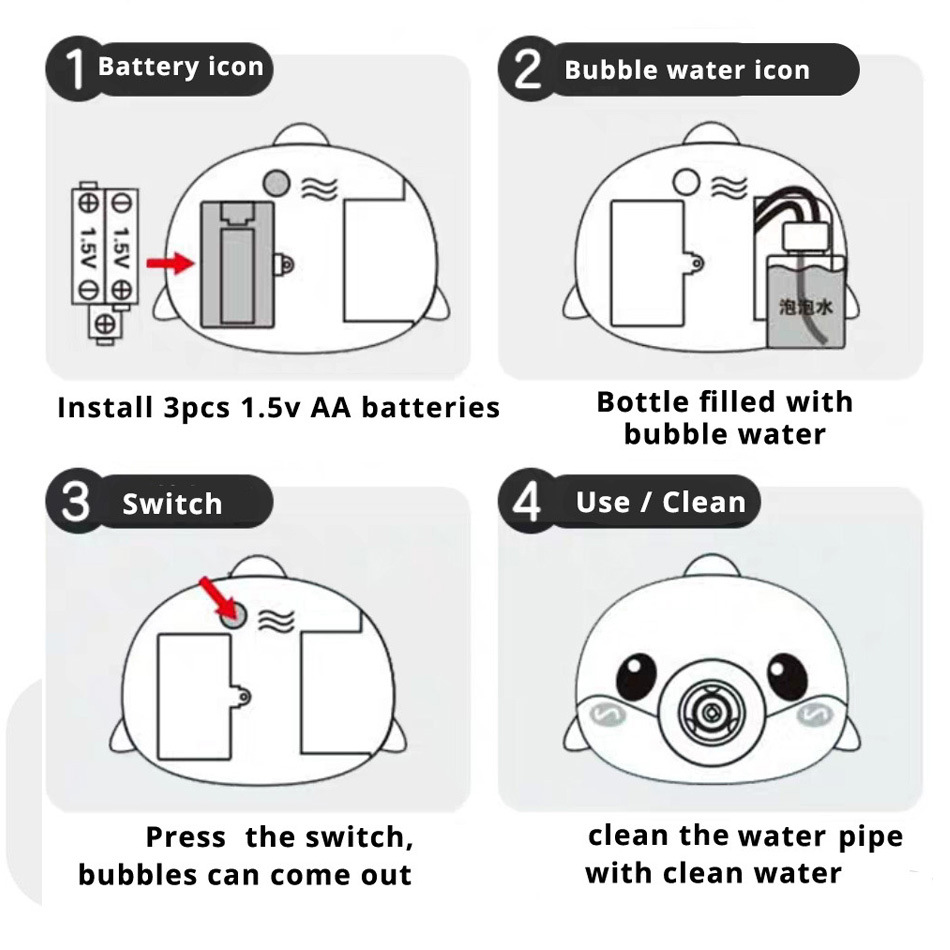 1 Battery icon

1.5V

1.5V

Install 3pcs 1.5v AA batteries

2 Bubble water icon

泡泡水

Bottle filled with bubble water

3 Switch

Press the switch, bubbles can come out

4 Use / Clean

clean the water pipe with clean water