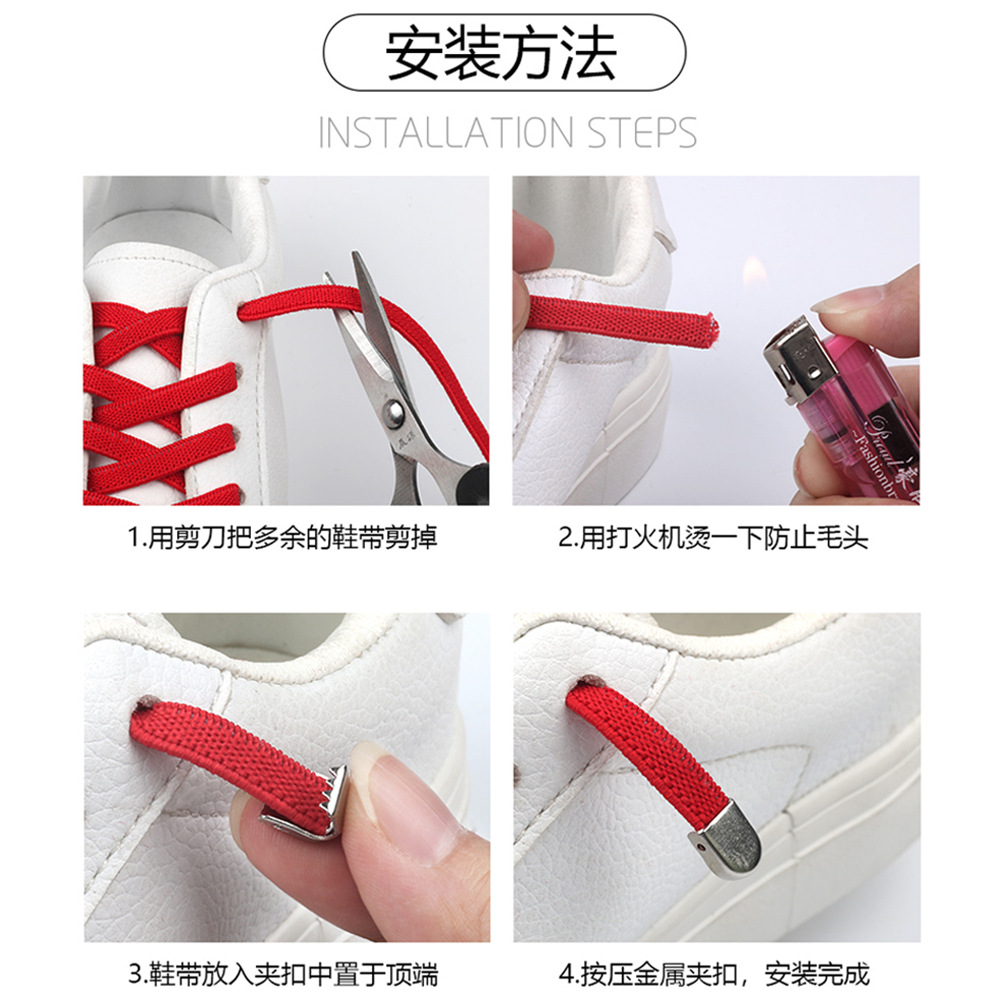 安装方法

INSTALLATION STEPS

1.用剪刀把多余的鞋带剪掉

2.用打火机烫一下防止毛头

3.鞋带放入夹扣中置于顶端

4.按压金属夹扣，安装完成