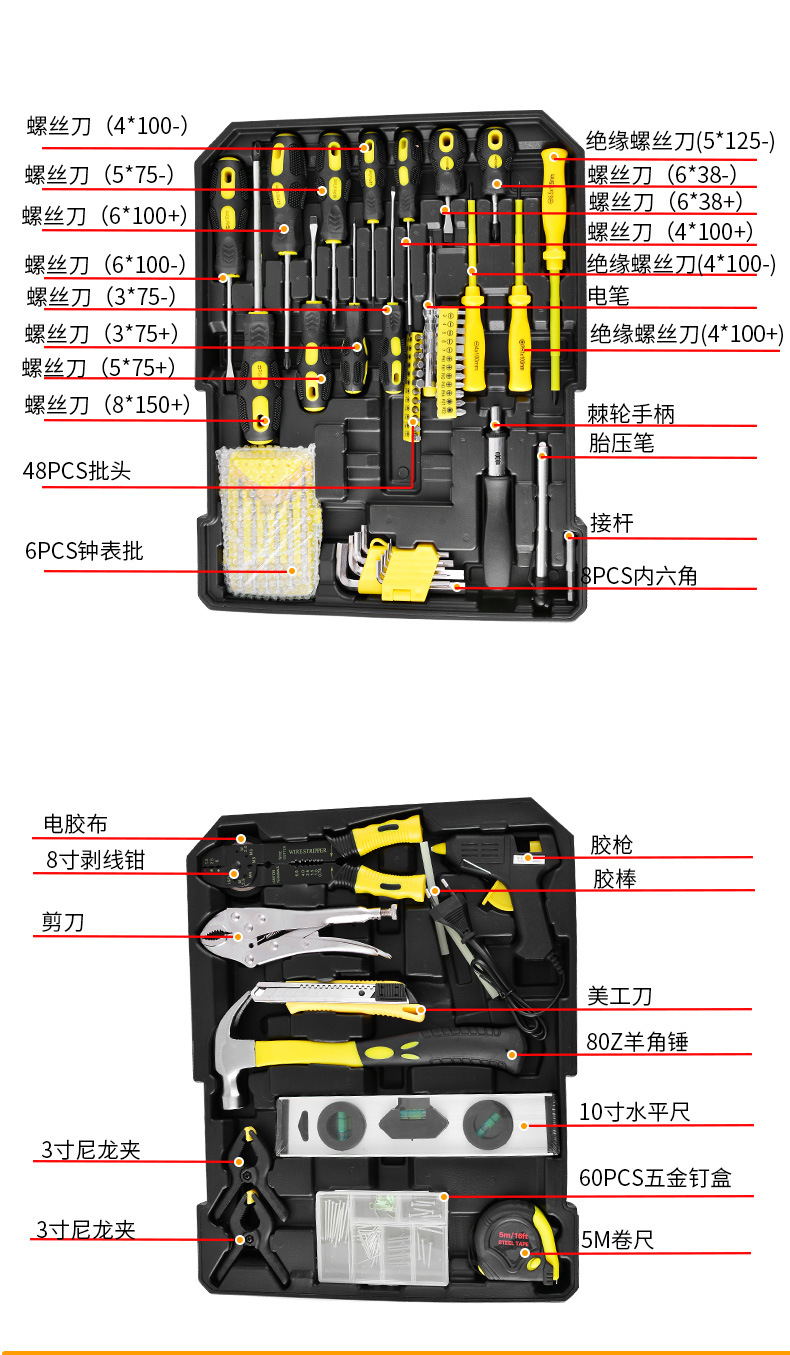 螺丝刀（4*100-）
螺丝刀（5*75-）
螺丝刀（6*100+）
螺丝刀（6*100-）
螺丝刀（3*75-）
螺丝刀（3*75+）
螺丝刀（5*75+）
螺丝刀（8*150+）
48PCS批头
6PCS钟表批

绝缘螺丝刀(5*125-)
螺丝刀（6*38-）
螺丝刀（6*38+）
螺丝刀（4*100+）
绝缘螺丝刀(4*100-)
电笔
绝缘螺丝刀(4*100+)
棘轮手柄
胎压笔
接杆
8PCS内六角

电胶布
8寸剥线钳
剪刀
3寸尼龙夹
3寸尼龙夹

WIRE STRIPPER

胶枪
胶棒
美工刀
80Z羊角锤
10寸水平尺
60PCS五金钉盒
5M卷尺

5m/16ft
STEEL TAPE