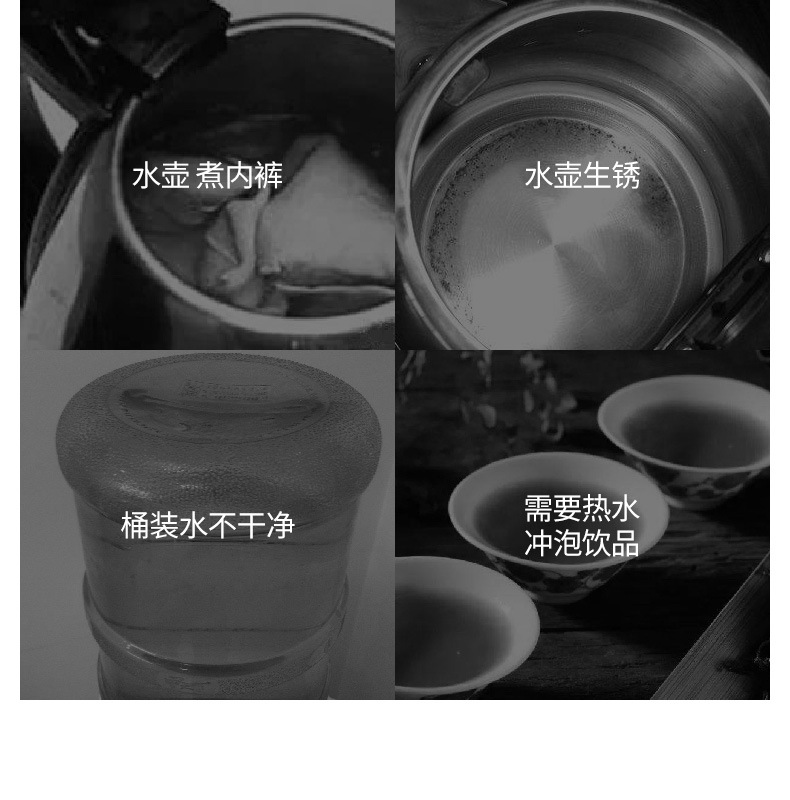 水壶 煮内裤

水壶生锈

桶装水不干净

需要热水
冲泡饮品