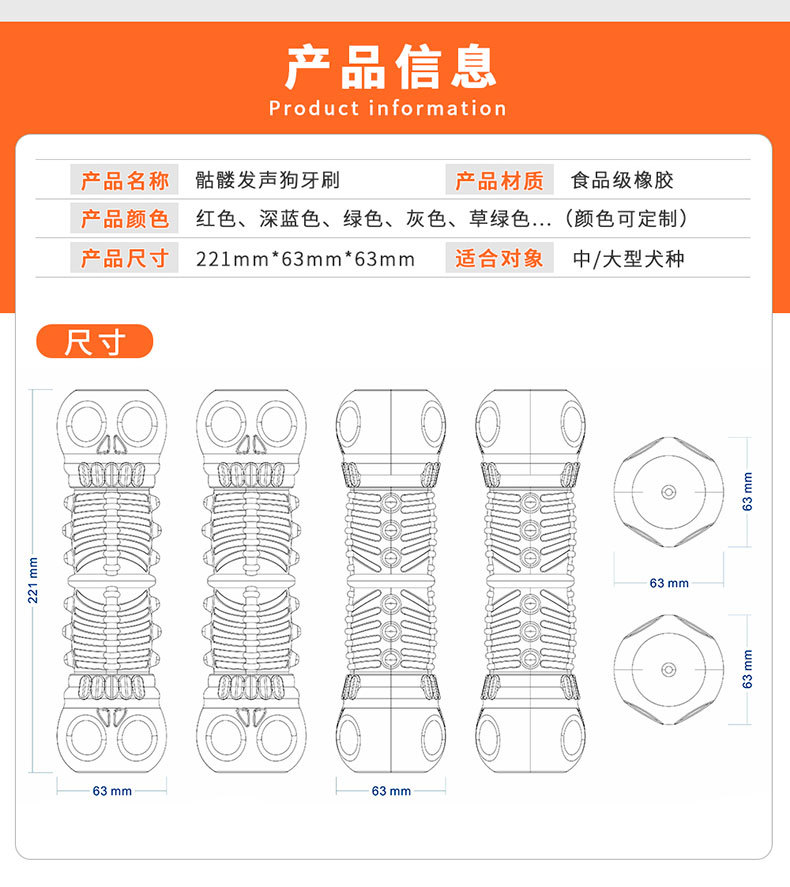 产品信息
Product information

| 产品名称 | 骷髅发声狗牙刷 | 产品材质 | 食品级橡胶 |
|---|---|---|---|
| 产品颜色 | 红色、深蓝色、绿色、灰色、草绿色...（颜色可定制） | | |
| 产品尺寸 | 221mm*63mm*63mm | 适合对象 | 中/大型犬种 |

尺寸

221 mm
63 mm
63 mm
63 mm
63 mm
63 mm