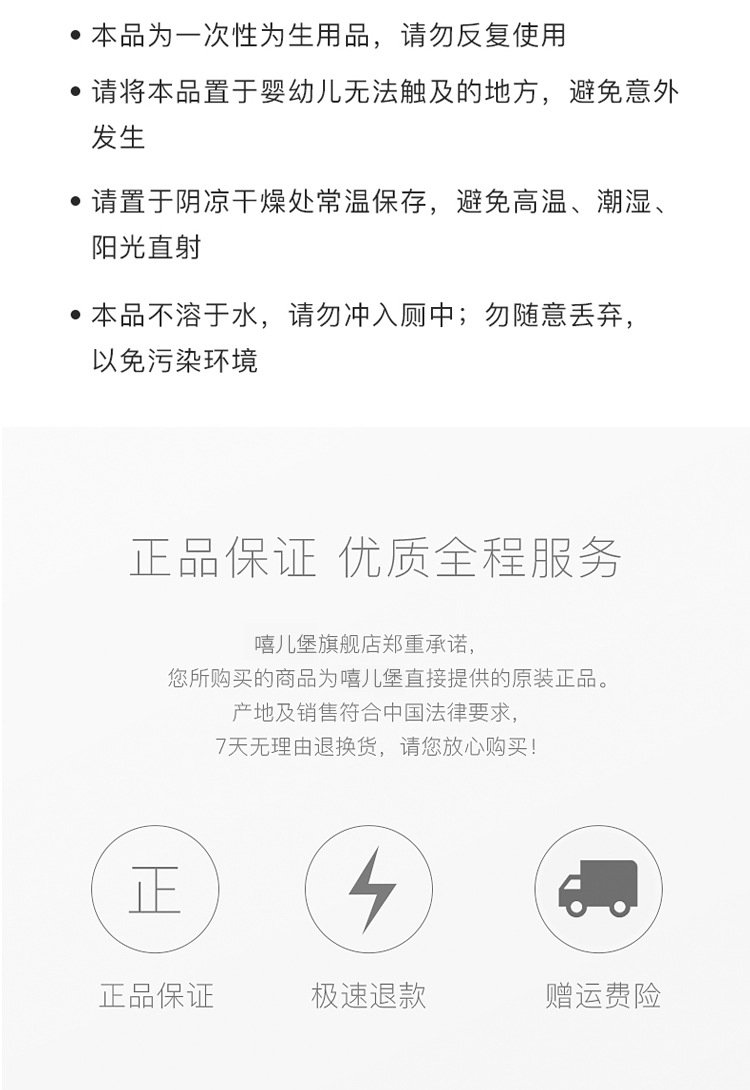 • 本品为一次性为生用品，请勿反复使用

• 请将本品置于婴幼儿无法触及的地方，避免意外发生

• 请置于阴凉干燥处常温保存，避免高温、潮湿、阳光直射

• 本品不溶于水，请勿冲入厕中；勿随意丢弃，以免污染环境

正品保证 优质全程服务

嘻儿堡旗舰店郑重承诺，
您所购买的商品为嘻儿堡直接提供的原装正品。
产地及销售符合中国法律要求，
7天无理由退换货，请您放心购买！

正

正品保证

极速退款

赠运费险