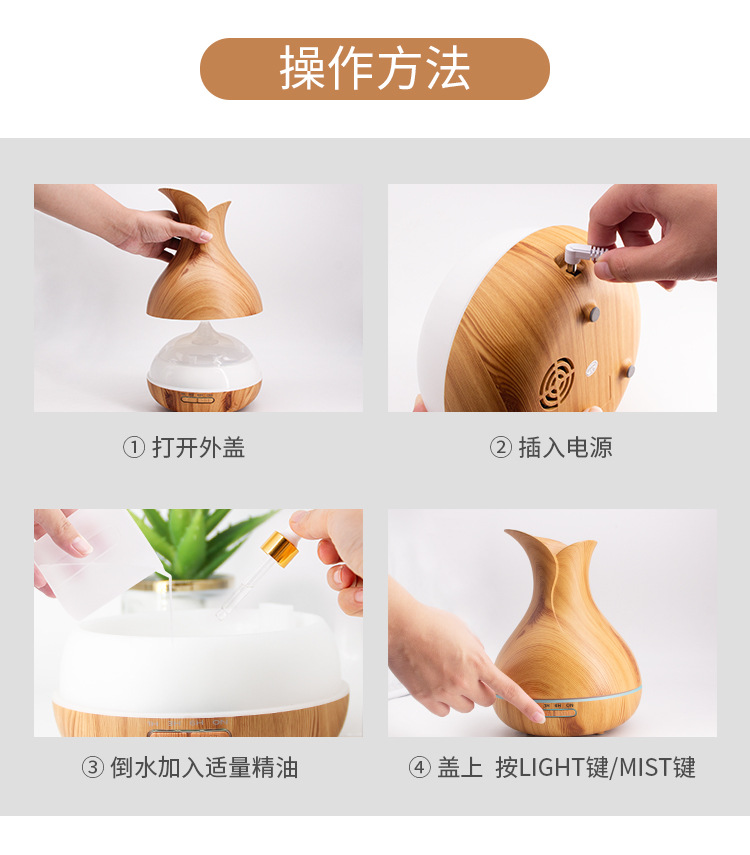 操作方法

① 打开外盖

② 插入电源

③ 倒水加入适量精油

④ 盖上 按LIGHT键/MIST键