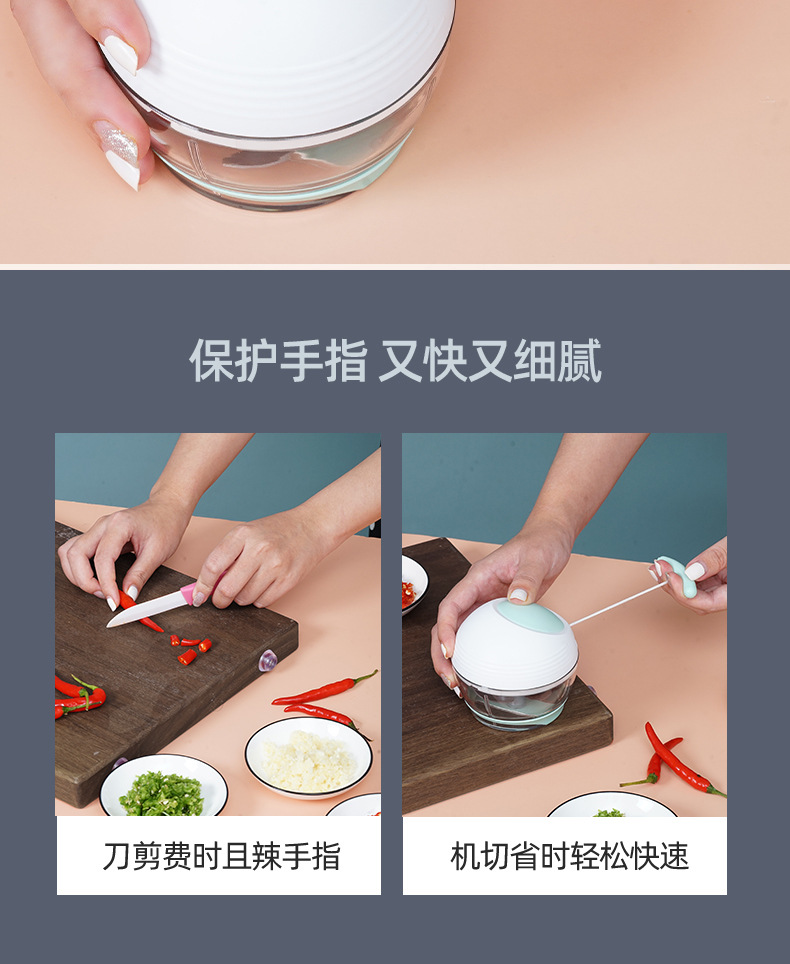 保护手指 又快又细腻

刀剪费时且辣手指

机切省时轻松快速