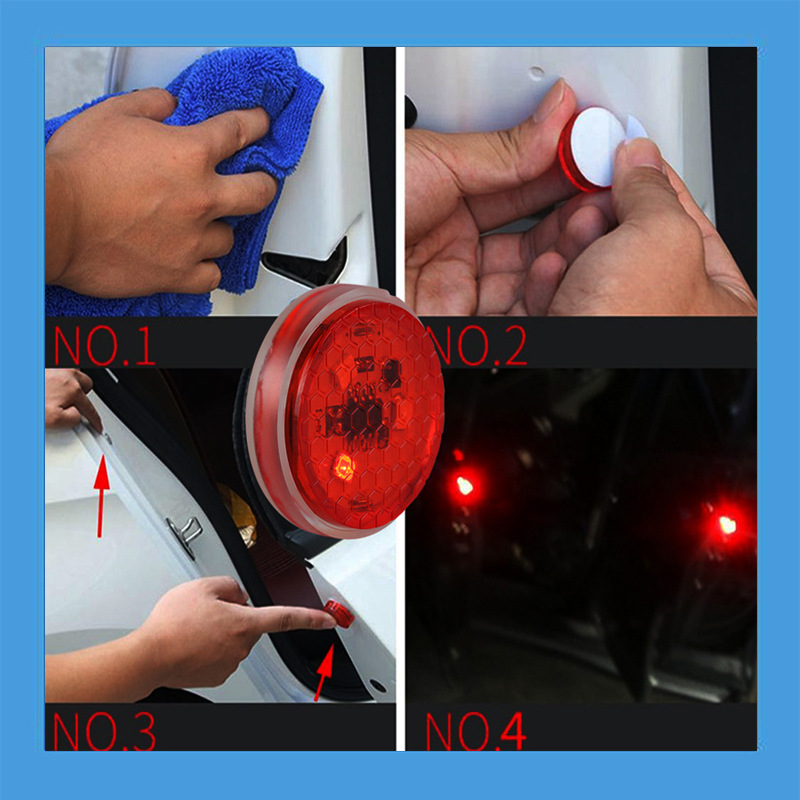 NO.1

NO.2

NO.3

NO.4