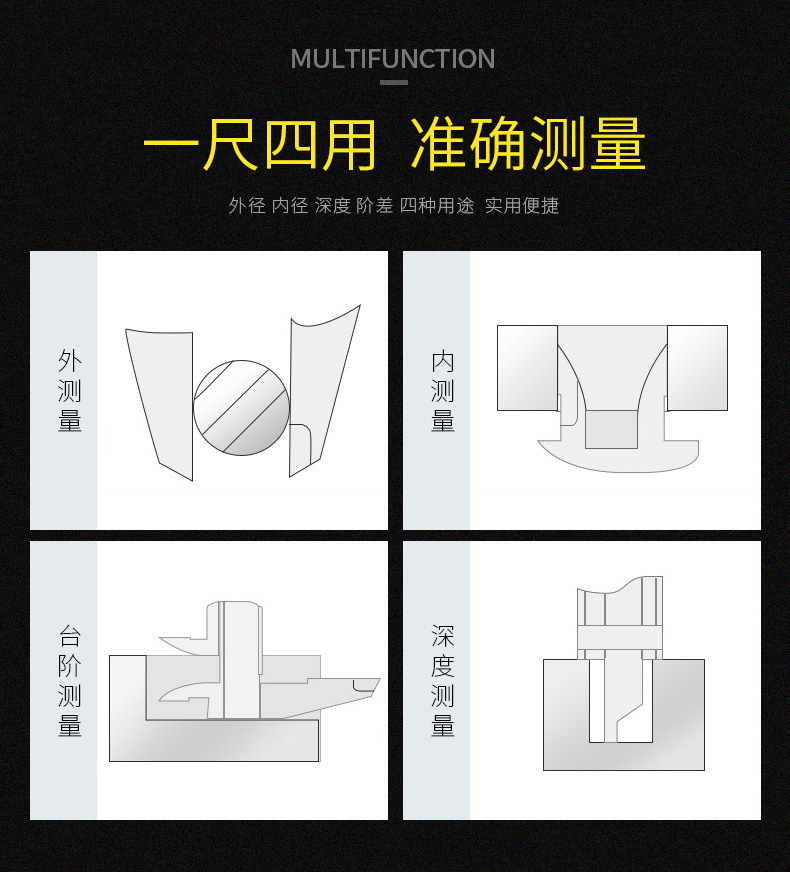 MULTIFUNCTION

一尺四用 准确测量

外径 内径 深度 阶差 四种用途 实用便捷

外测量

内测量

台阶测量

深度测量