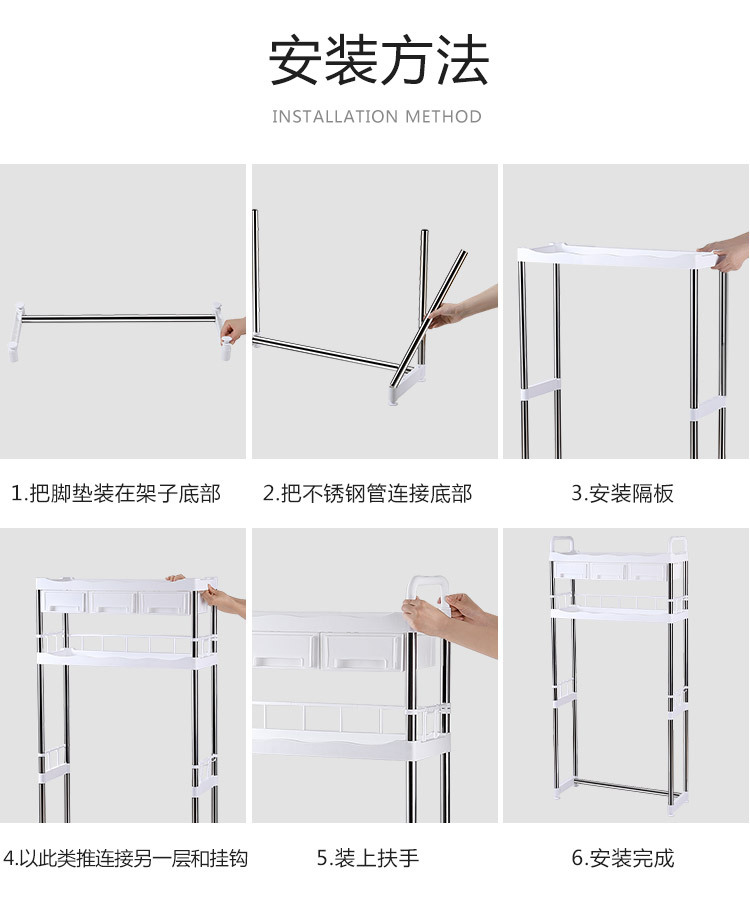 安装方法

INSTALLATION METHOD

1.把脚垫装在架子底部

2.把不锈钢管连接底部

3.安装隔板

4.以此类推连接另一层和挂钩

5.装上扶手

6.安装完成