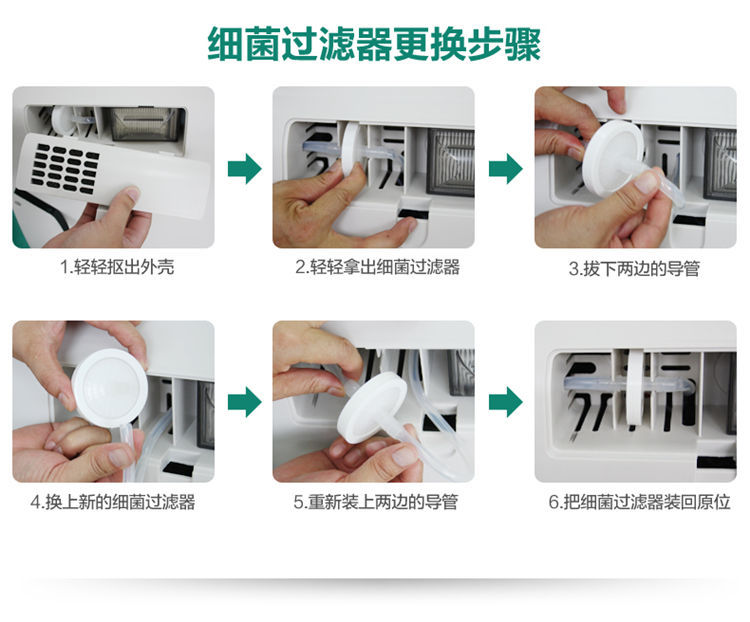 细菌过滤器更换步骤

1.轻轻抠出外壳

2.轻轻拿出细菌过滤器

3.拔下两边的导管

4.换上新的细菌过滤器

5.重新装上两边的导管

6.把细菌过滤器装回原位