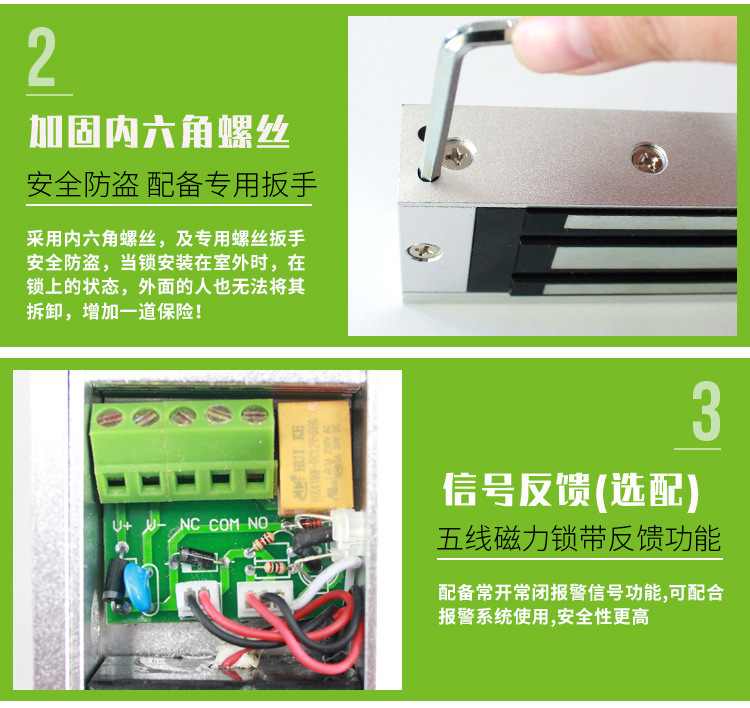 2

加固内六角螺丝

安全防盗 配备专用扳手

采用内六角螺丝，及专用螺丝扳手安全防盗，当锁安装在室外时，在锁上的状态，外面的人也无法将其拆卸，增加一道保险！

V+ V- NC COM NO

3

信号反馈(选配)

五线磁力锁带反馈功能

配备常开常闭报警信号功能,可配合报警系统使用,安全性更高