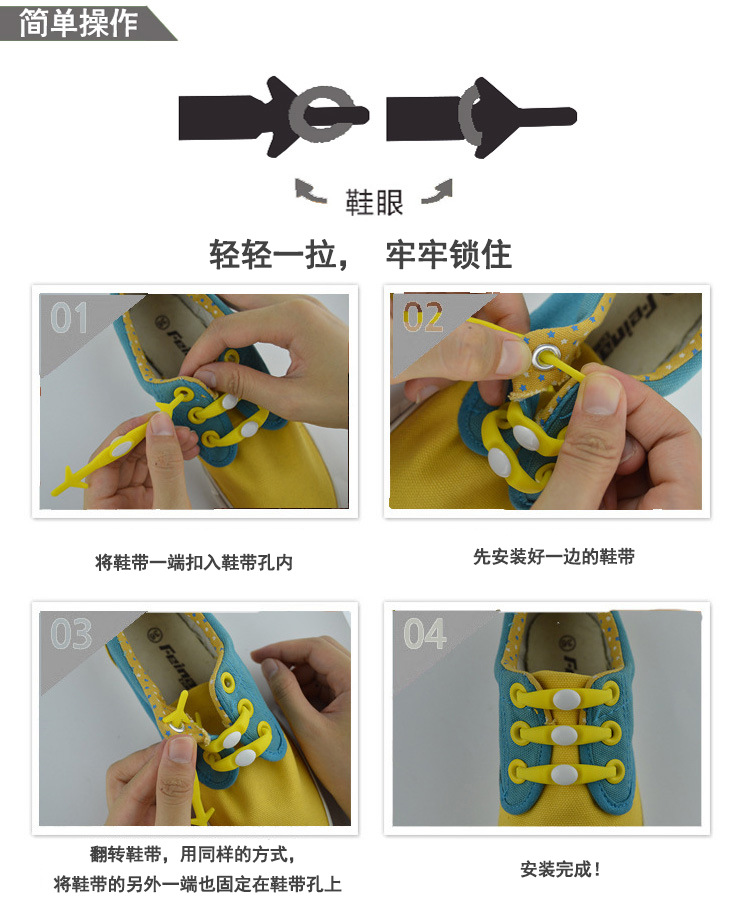 简单操作

鞋眼

轻轻一拉， 牢牢锁住

01

将鞋带一端扣入鞋带孔内

02

先安装好一边的鞋带

03

翻转鞋带，用同样的方式，
将鞋带的另外一端也固定在鞋带孔上

04

安装完成！