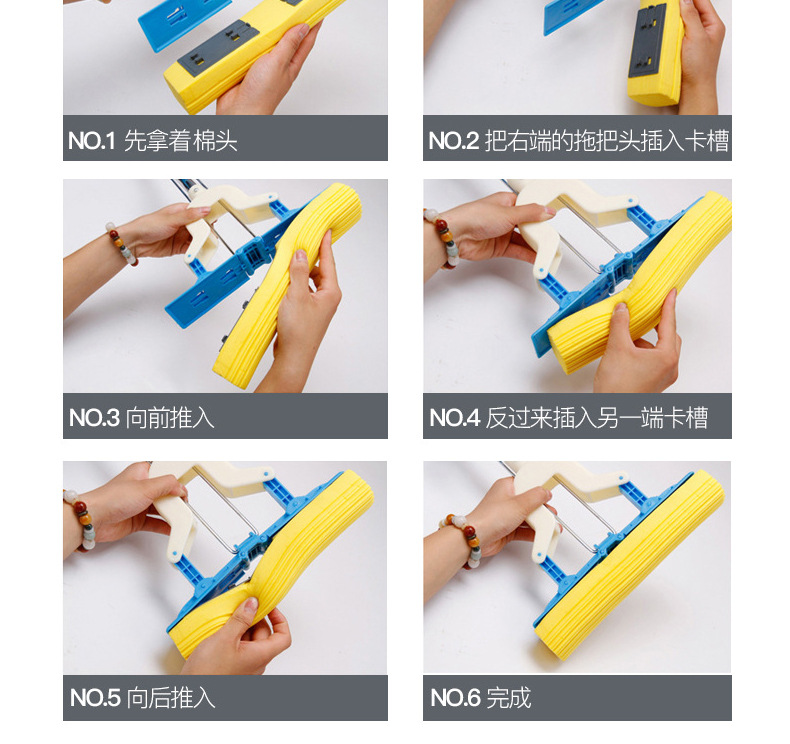 NO.1 先拿着 棉头

NO.2 把右端的拖把头插入卡槽

NO.3 向前推入

NO.4 反过来插入另一端卡槽

NO.5 向后推入

NO.6 完成