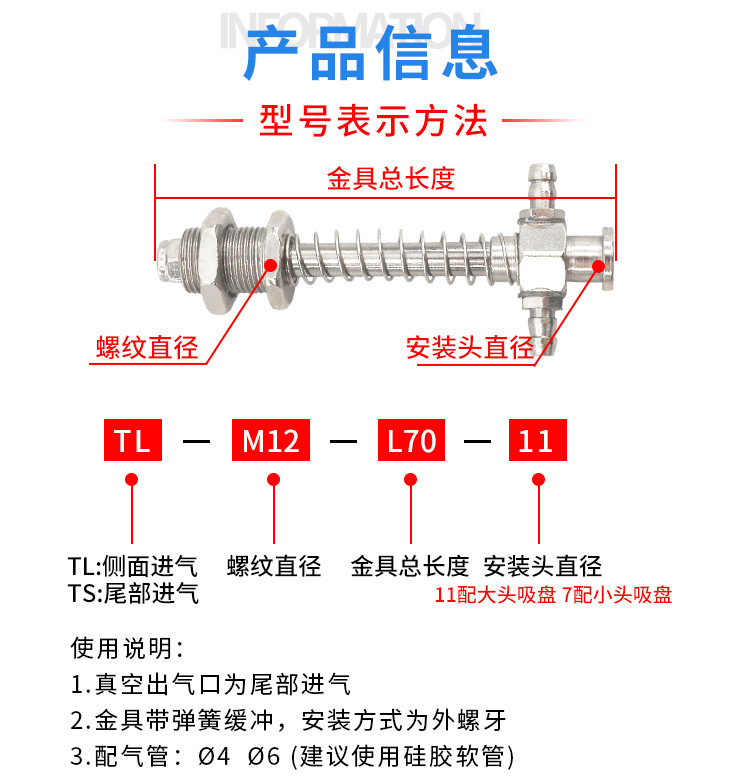 INFORMATION
产品信息

型号表示方法

金具总长度

螺纹直径

安装头直径

TL — M12 — L70 — 11

TL:侧面进气
TS:尾部进气

螺纹直径

金具总长度

安装头直径
11配大头吸盘 7配小头吸盘

使用说明:
1.真空出气口为尾部进气
2.金具带弹簧缓冲，安装方式为外螺牙
3.配气管：Ø4 Ø6 (建议使用硅胶软管)