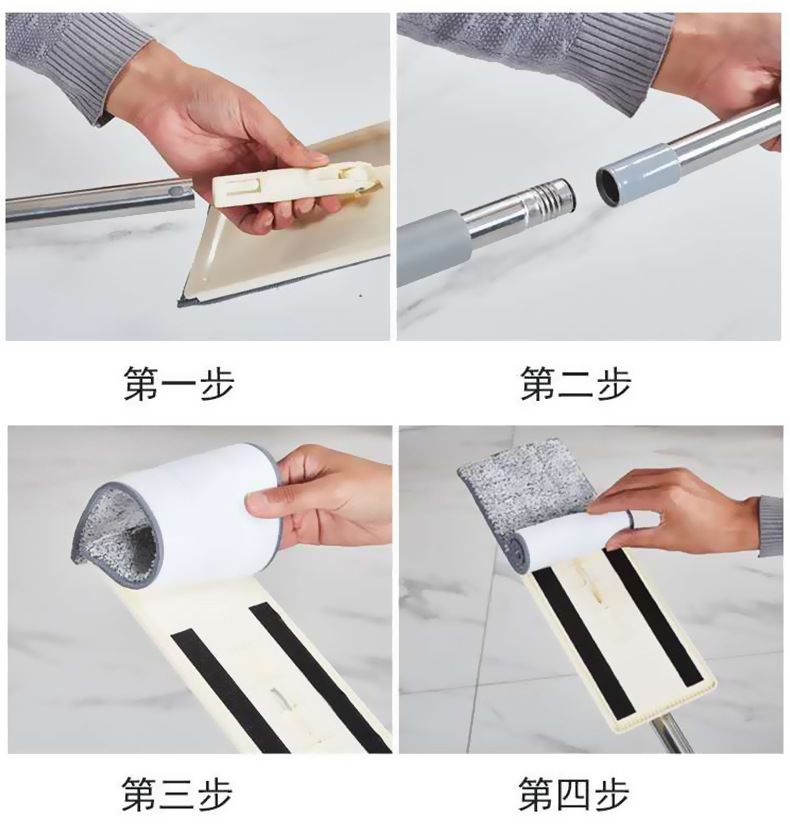 第一步

第二步

第三步

第四步