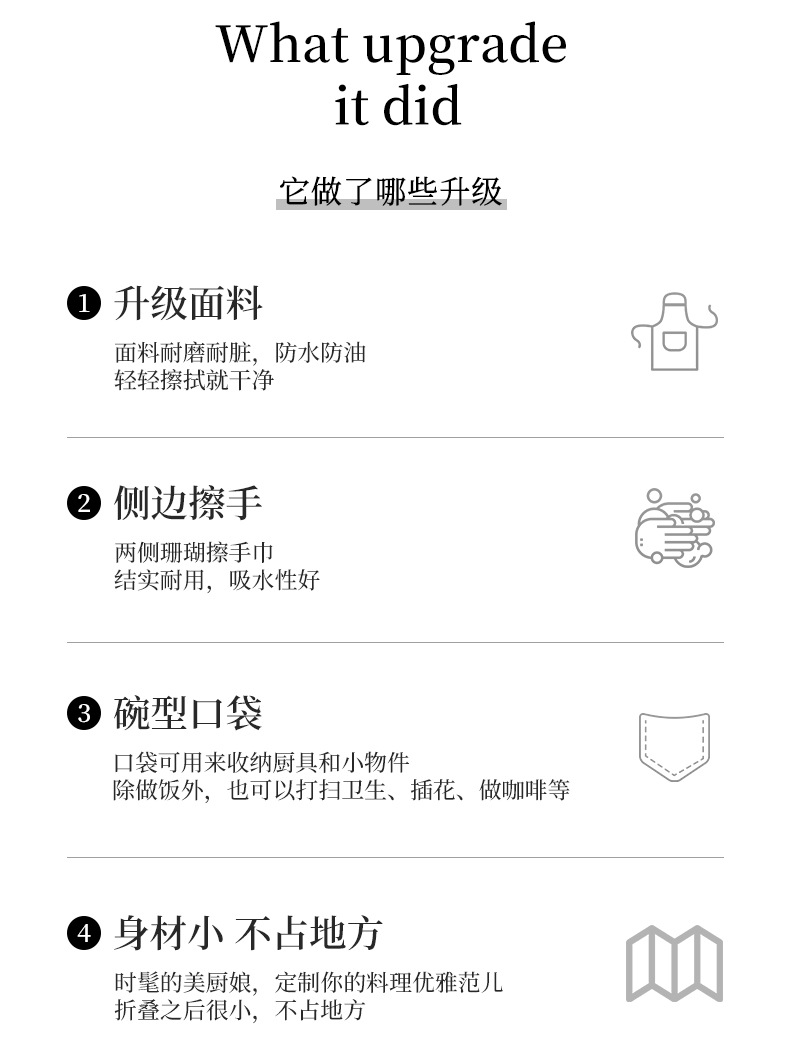 What upgrade
it did

它做了哪些升级

❶ 升级面料

面料耐磨耐脏，防水防油
轻轻擦拭就干净

❷ 侧边擦手

两侧珊瑚擦手巾
结实耐用，吸水性好

❸ 碗型口袋

口袋可用来收纳厨具和小物件
除做饭外，也可以打扫卫生、插花、做咖啡等

❹ 身材小 不占地方

时髦的美厨娘，定制你的料理优雅范儿
折叠之后很小，不占地方