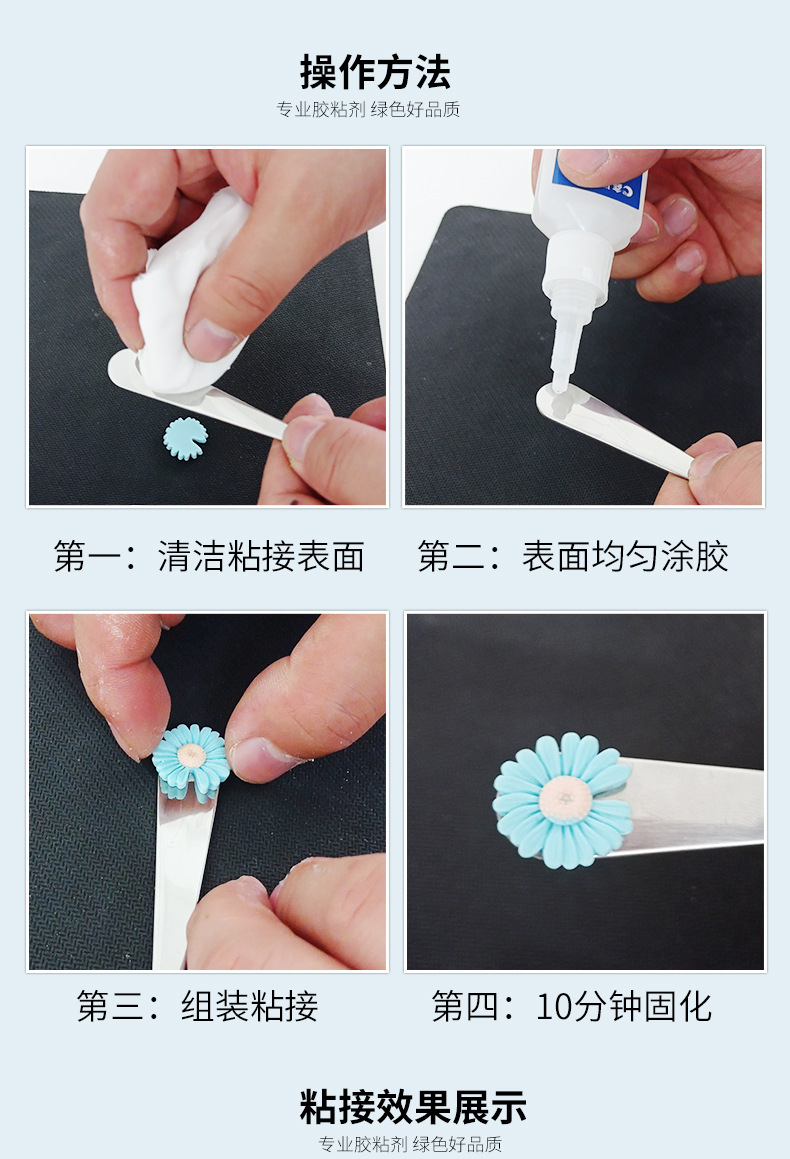 操作方法
专业胶粘剂 绿色好品质

第一：清洁粘接表面

第二：表面均匀涂胶

第三：组装粘接

第四：10分钟固化

粘接效果展示
专业胶粘剂 绿色好品质