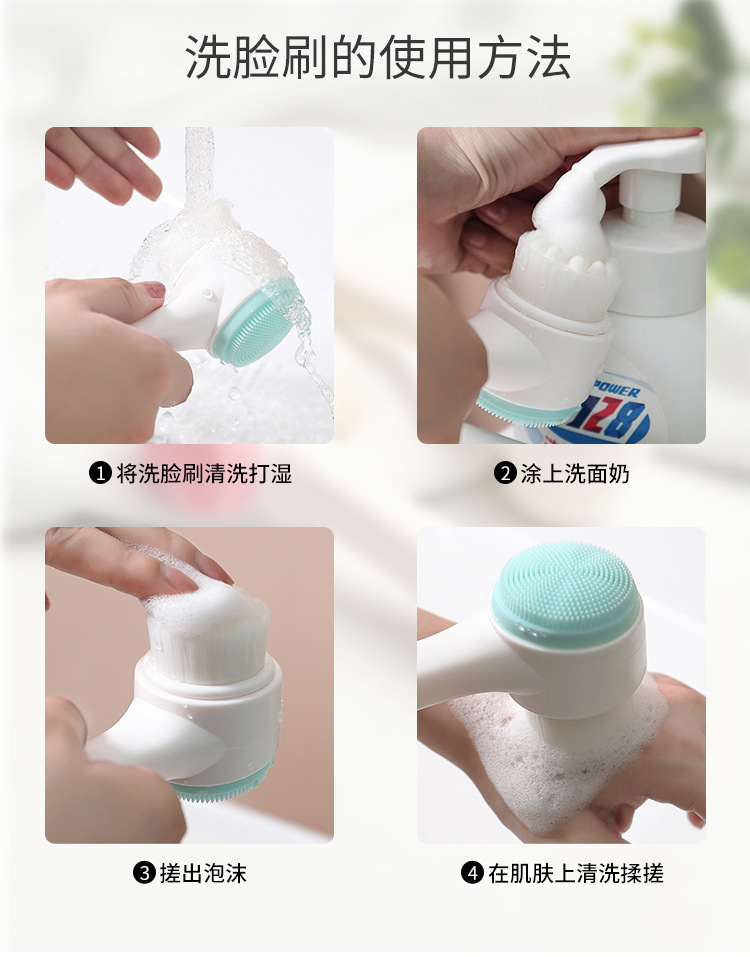 洗脸刷的使用方法

POWER
128

❶ 将洗脸刷清洗打湿

❷ 涂上洗面奶

❸ 搓出泡沫

❹ 在肌肤上清洗揉搓