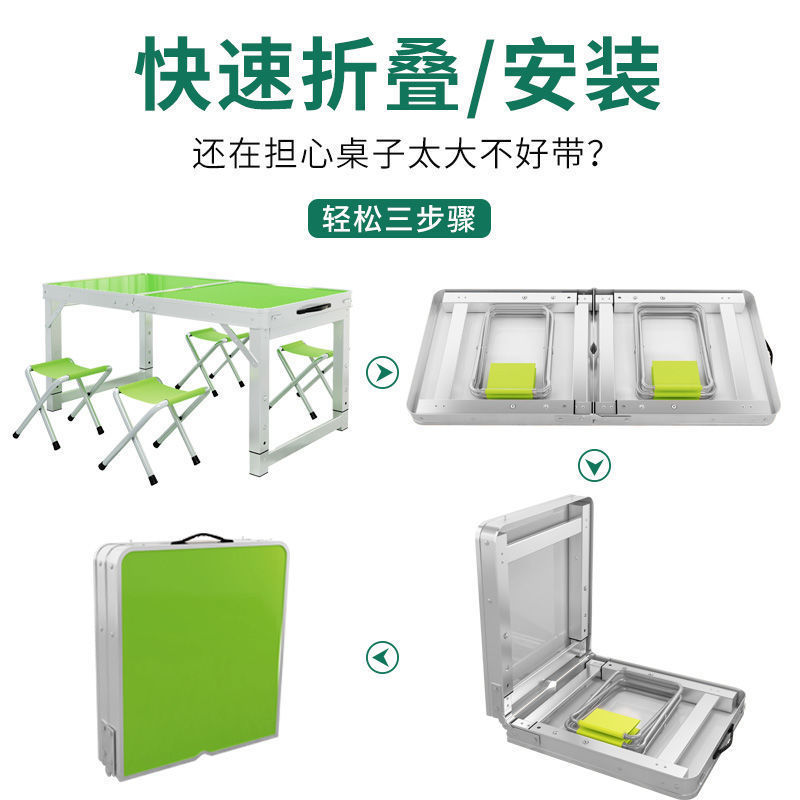 快速折叠/安装

还在担心桌子太大不好带？

轻松三步骤