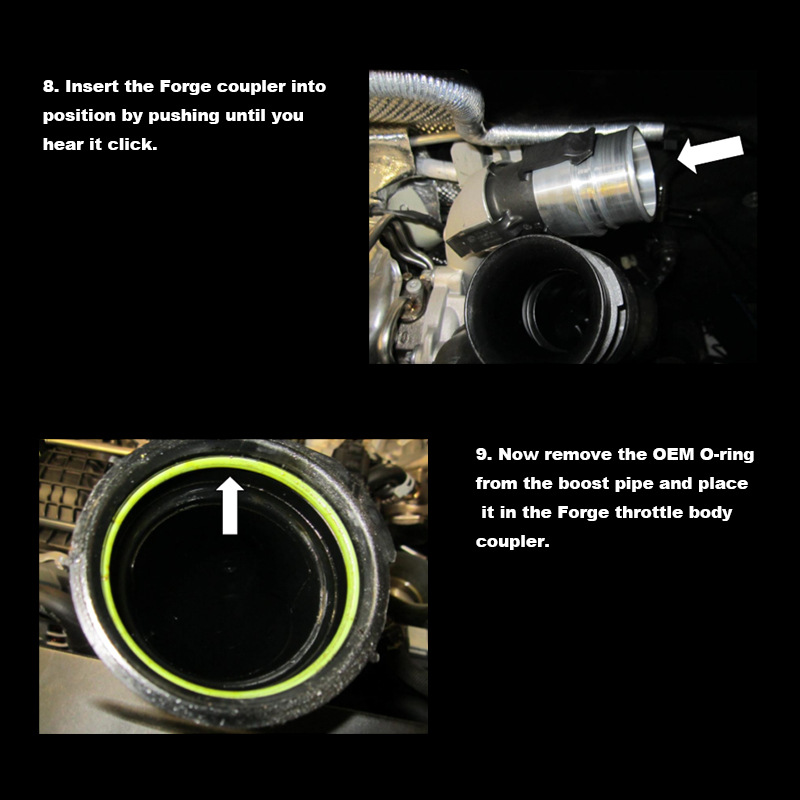 8. Insert the Forge coupler into position by pushing until you hear it click.

9. Now remove the OEM O-ring from the boost pipe and place it in the Forge throttle body coupler.