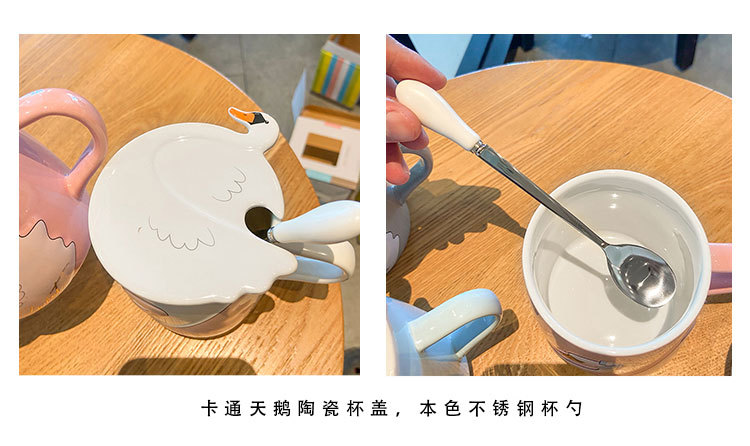 卡通天鹅陶瓷杯盖，本色不锈钢杯勺