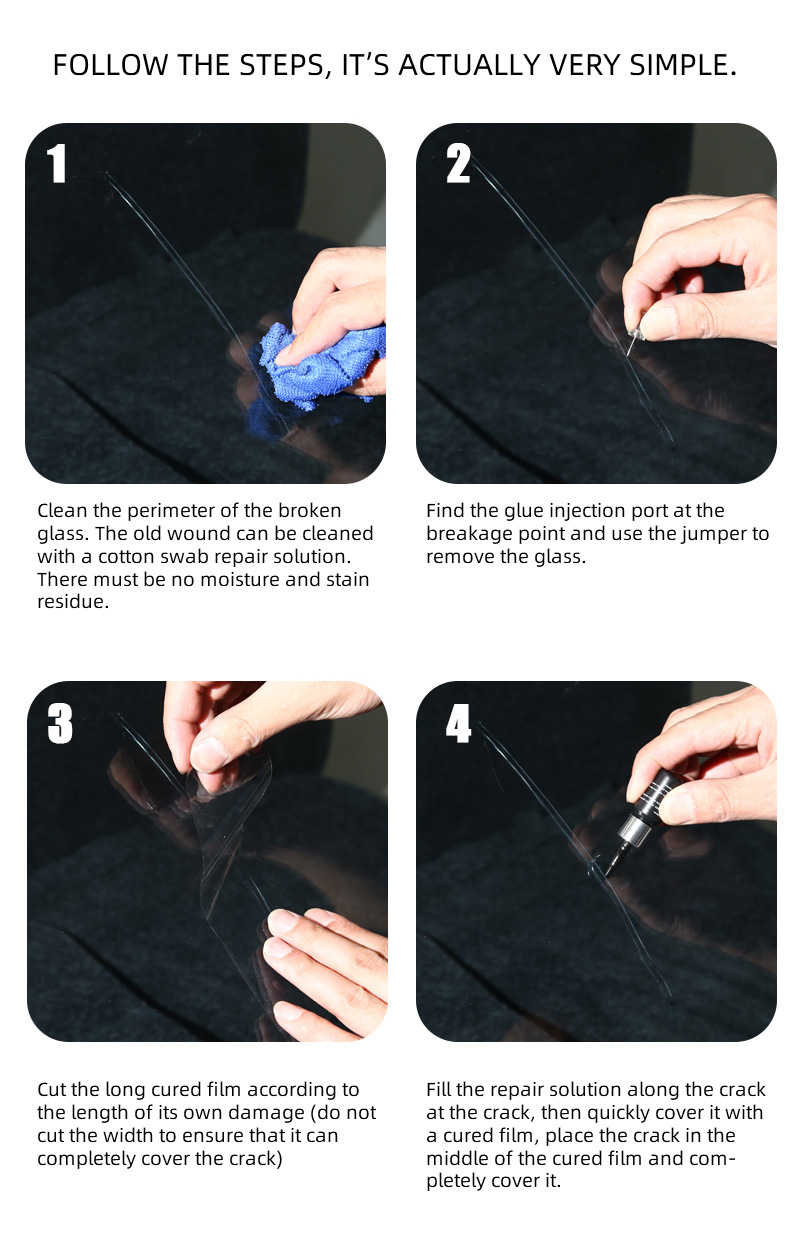 FOLLOW THE STEPS, IT'S ACTUALLY VERY SIMPLE.

1

Clean the perimeter of the broken glass. The old wound can be cleaned with a cotton swab repair solution. There must be no moisture and stain residue.

2

Find the glue injection port at the breakage point and use the jumper to remove the glass.

3

Cut the long cured film according to the length of its own damage (do not cut the width to ensure that it can completely cover the crack)

4

Fill the repair solution along the crack at the crack, then quickly cover it with a cured film, place the crack in the middle of the cured film and completely cover it.