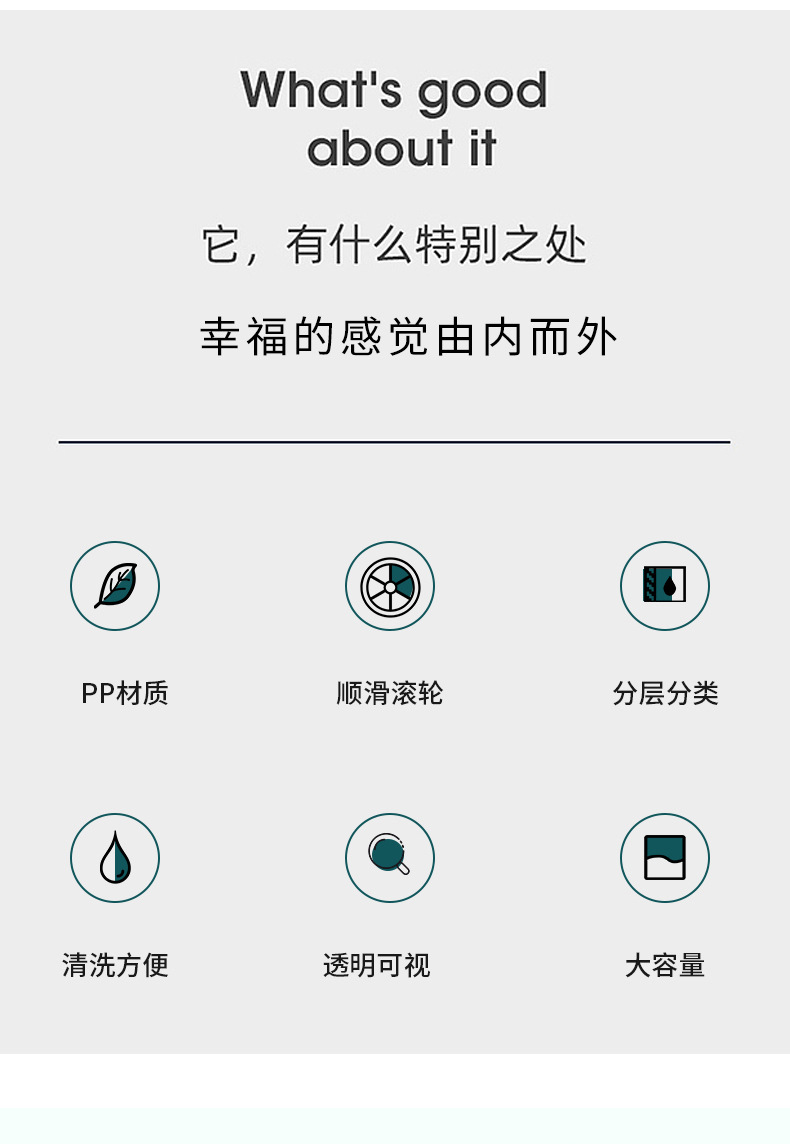 What's good about it

它，有什么特别之处

幸福的感觉由内而外

PP材质

顺滑滚轮

分层分类

清洗方便

透明可视

大容量