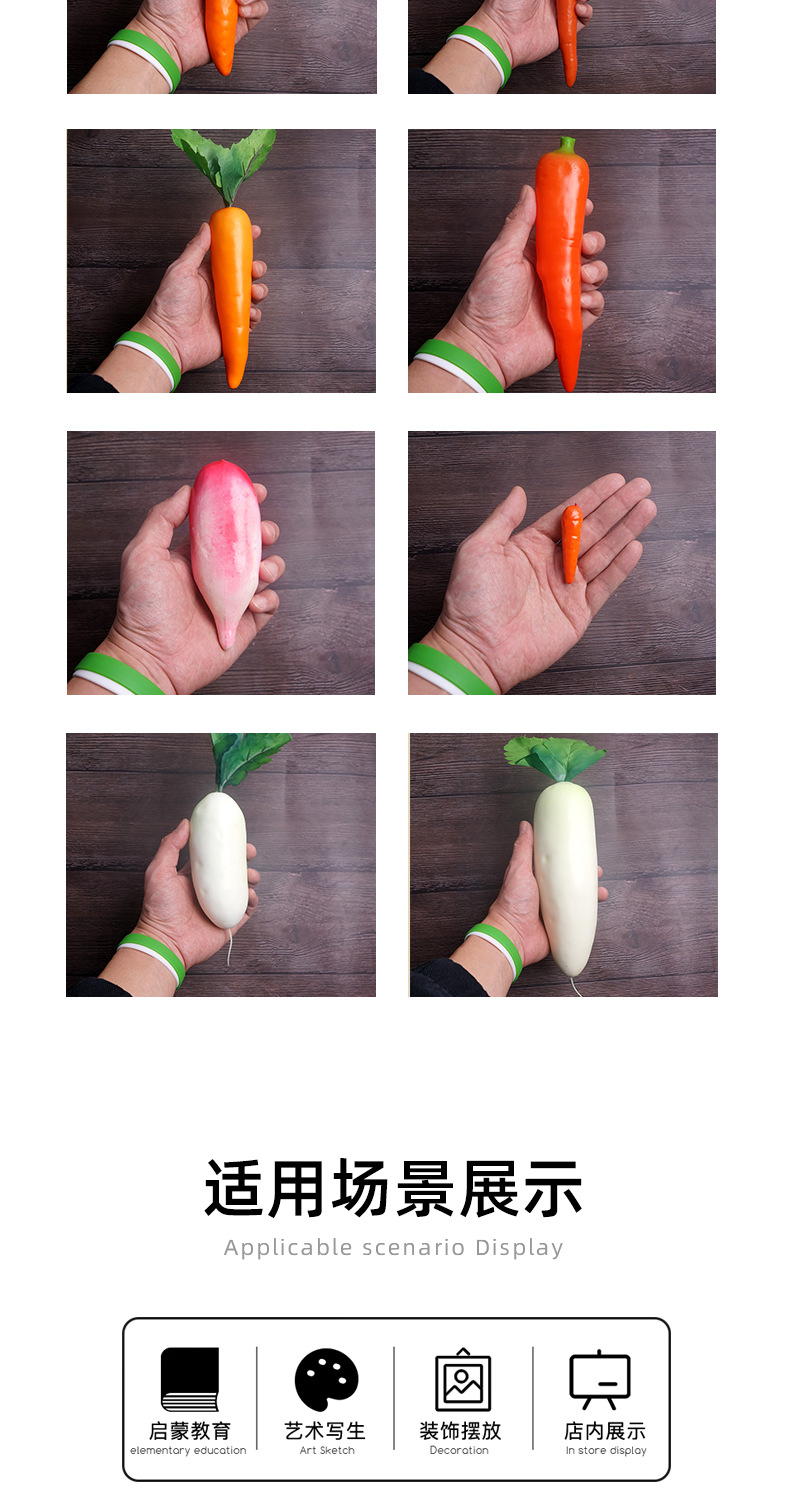 适用场景展示
Applicable scenario Display

启蒙教育
elementary education

艺术写生
Art Sketch

装饰摆放
Decoration

店内展示
In store display