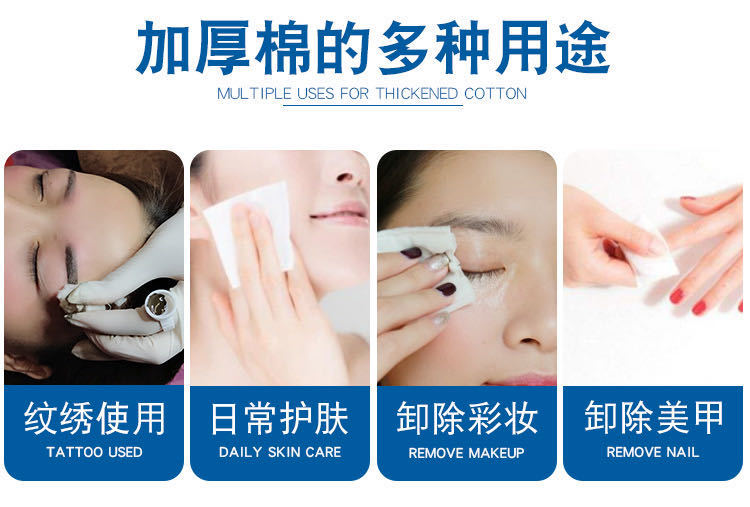 加厚棉的多种用途
MULTIPLE USES FOR THICKENED COTTON

纹绣使用
TATTOO USED

日常护肤
DAILY SKIN CARE

卸除彩妆
REMOVE MAKEUP

卸除美甲
REMOVE NAIL