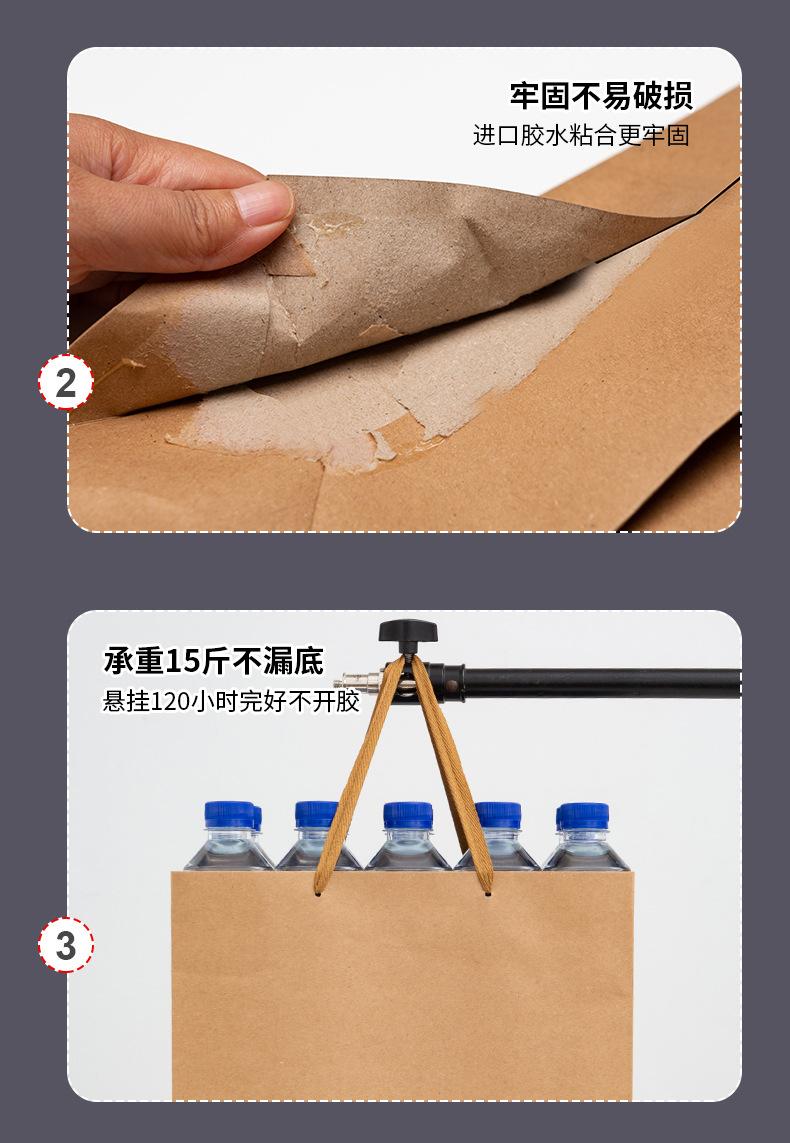 牢固不易破损
进口胶水粘合更牢固

2

承重15斤不漏底
悬挂120小时完好不开胶

3