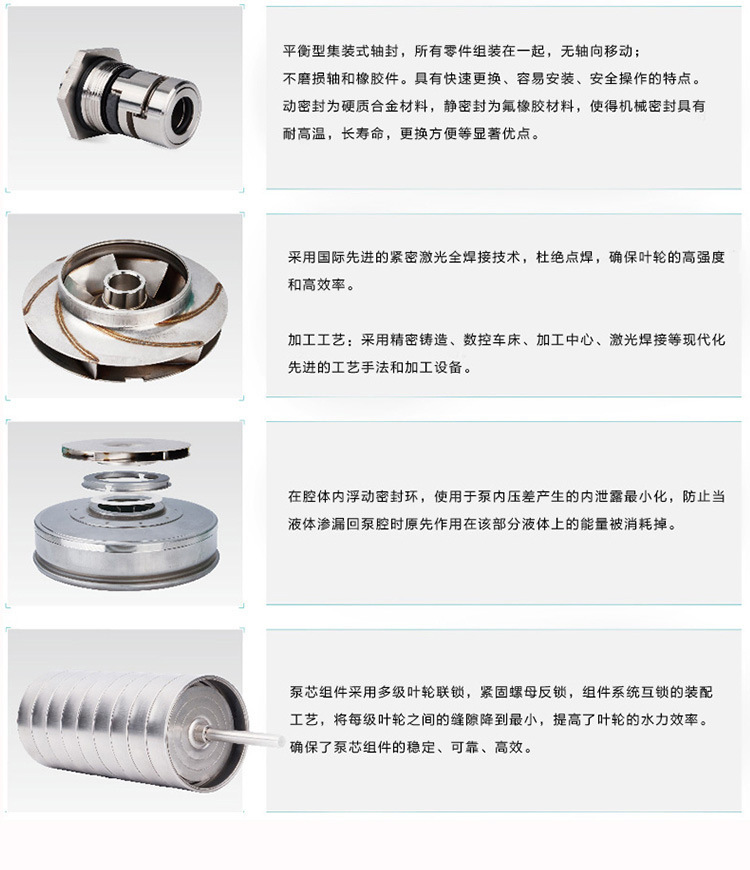 平衡型集装式轴封，所有零件组装在一起，无轴向移动；不磨损轴和橡胶件。具有快速更换、容易安装、安全操作的特点。动密封为硬质合金材料，静密封为氟橡胶材料，使得机械密封具有耐高温，长寿命，更换方便等显著优点。

采用国际先进的紧密激光全焊接技术，杜绝点焊，确保叶轮的高强度和高效率。

加工工艺：采用精密铸造、数控车床、加工中心、激光焊接等现代化先进的工艺手法和加工设备。

在腔体内浮动密封环，使用于泵内压差产生的内泄露最小化，防止当液体渗漏回泵腔时原先作用在该部分液体上的能量被消耗掉。

泵芯组件采用多级叶轮联锁，紧固螺母反锁，组件系统互锁的装配工艺，将每级叶轮之间的缝隙降到最小，提高了叶轮的水力效率。确保了泵芯组件的稳定、可靠、高效。