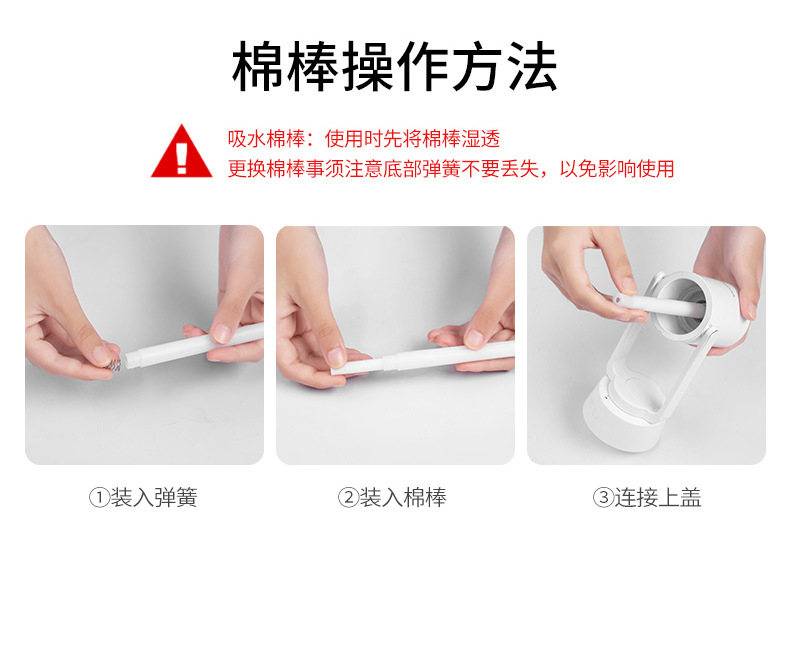 棉棒操作方法

吸水棉棒：使用时先将棉棒湿透
更换棉棒事须注意底部弹簧不要丢失，以免影响使用

①装入弹簧

②装入棉棒

③连接上盖