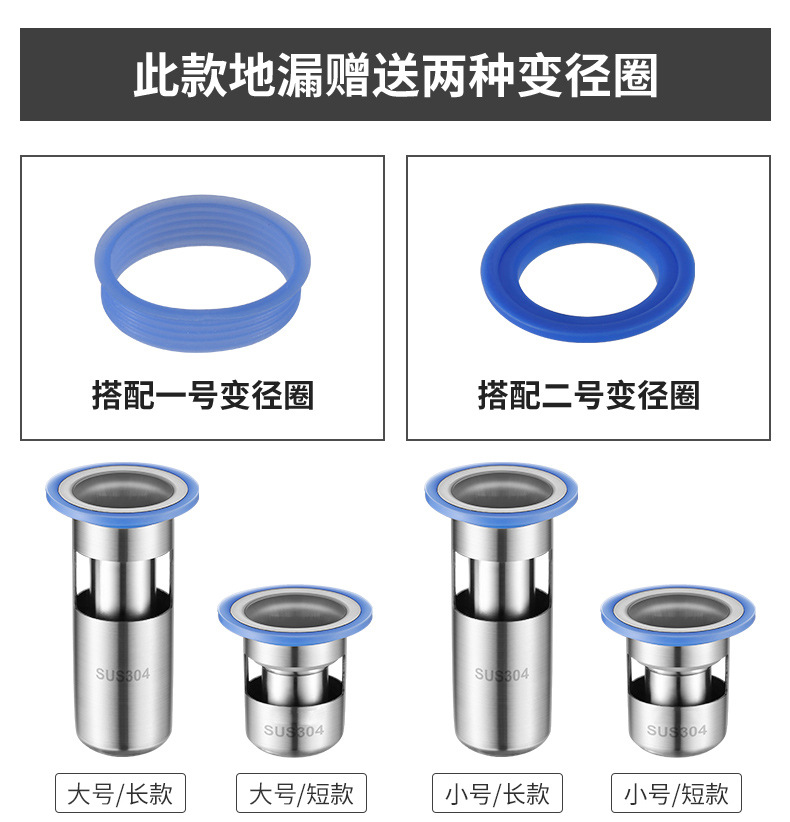 此款地漏赠送两种变径圈

搭配一号变径圈

搭配二号变径圈

SUS304

SUS304

SUS304

SUS304

大号/长款

大号/短款

小号/长款

小号/短款