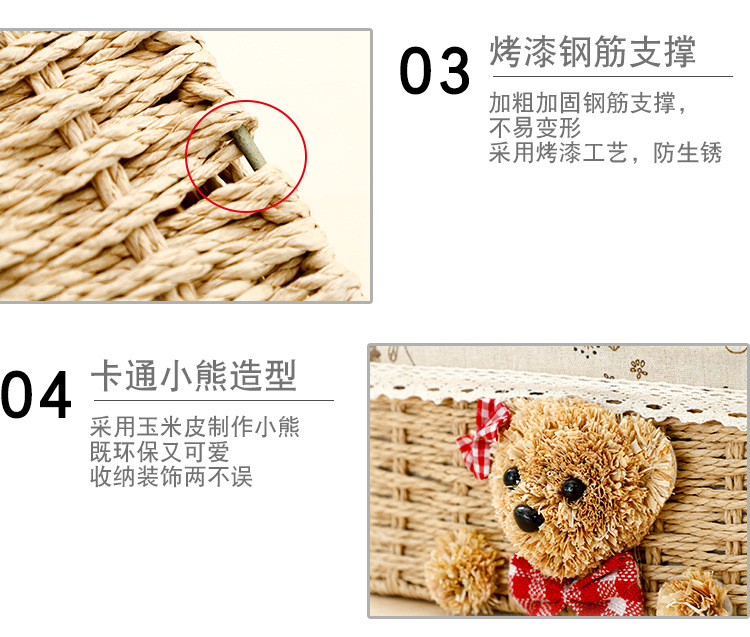 03 烤漆钢筋支撑

加粗加固钢筋支撑，
不易变形
采用烤漆工艺，防生锈

04 卡通小熊造型

采用玉米皮制作小熊
既环保又可爱
收纳装饰两不误