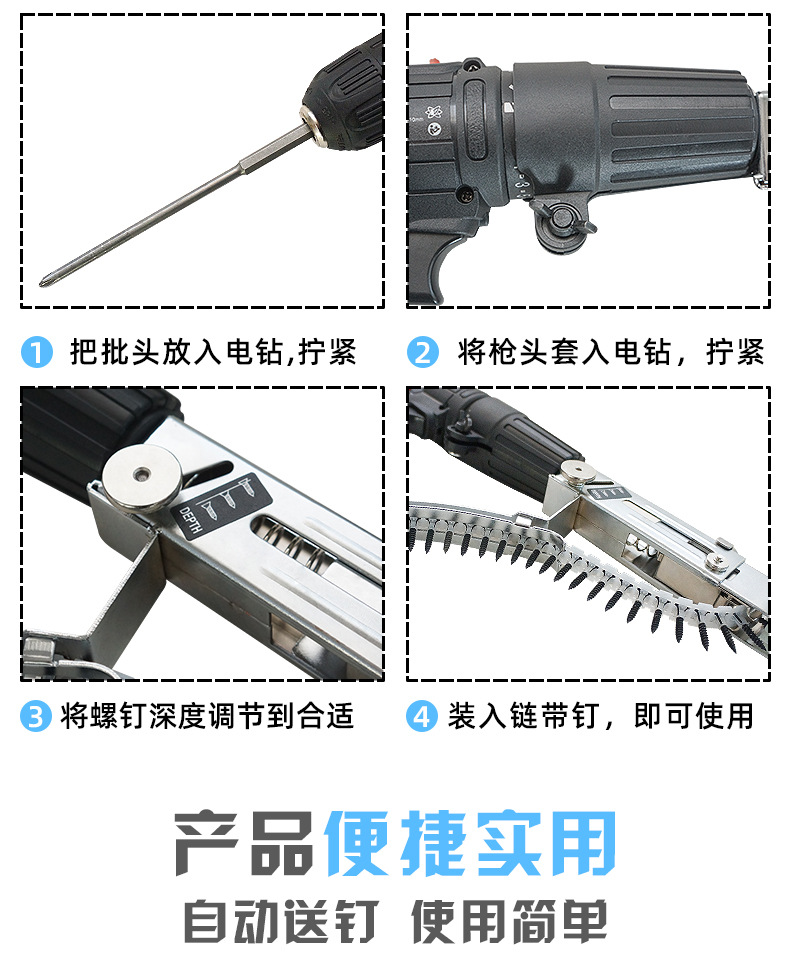 1 把批头放入电钻,拧紧

2 将枪头套入电钻，拧紧

DEPTH

3 将螺钉深度调节到合适

4 装入链带钉，即可使用

产品便捷实用

自动送钉 使用简单