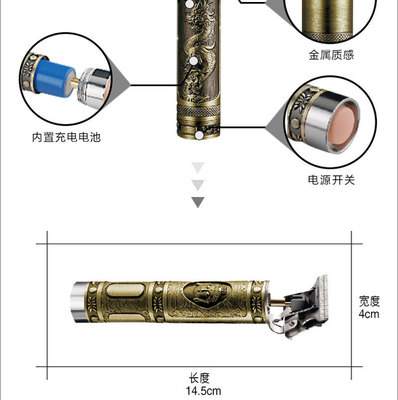 金属质感

内置充电电池

电源开关

宽度
4cm

长度
14.5cm