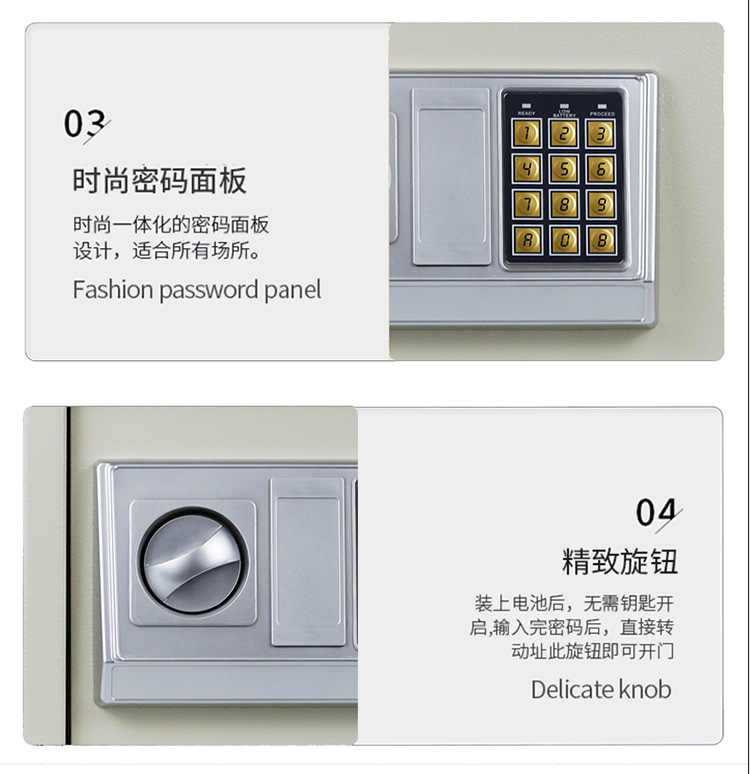 03

时尚密码面板

时尚一体化的密码面板设计，适合所有场所。

Fashion password panel

READY LOW BATTERY PROCEED

1 2 3
4 5 6
7 8 9
A 0 B

04

精致旋钮

装上电池后，无需钥匙开启,输入完密码后，直接转动址此旋钮即可开门

Delicate knob