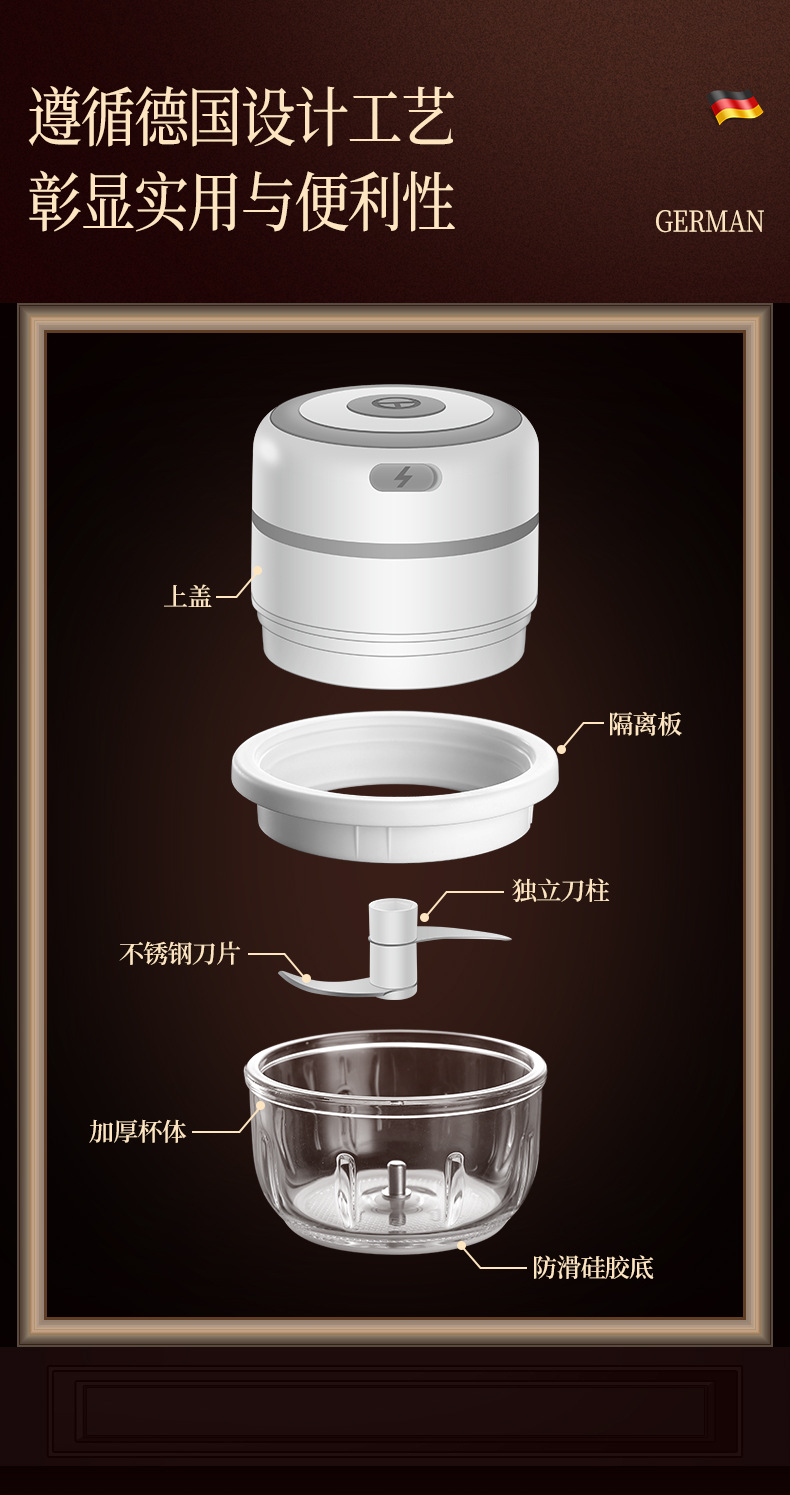 遵循德国设计工艺
彰显实用与便利性

GERMAN

上盖

隔离板

独立刀柱

不锈钢刀片

加厚杯体

防滑硅胶底