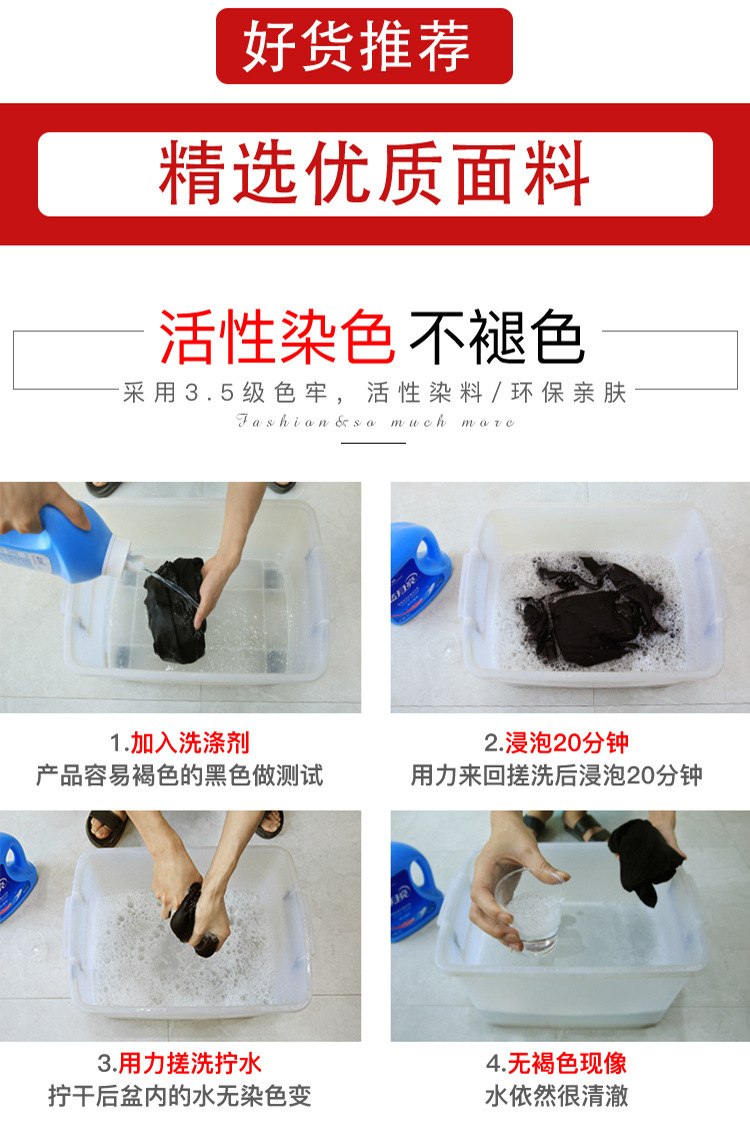 好货推荐

精选优质面料

活性染色 不褪色

采用3.5级色牢，活性染料/环保亲肤

Fashion&so much more

1.加入洗涤剂
产品容易褐色的黑色做测试

2.浸泡20分钟
用力来回搓洗后浸泡20分钟

3.用力搓洗拧水
拧干后盆内的水无染色变

4.无褐色现像
水依然很清澈