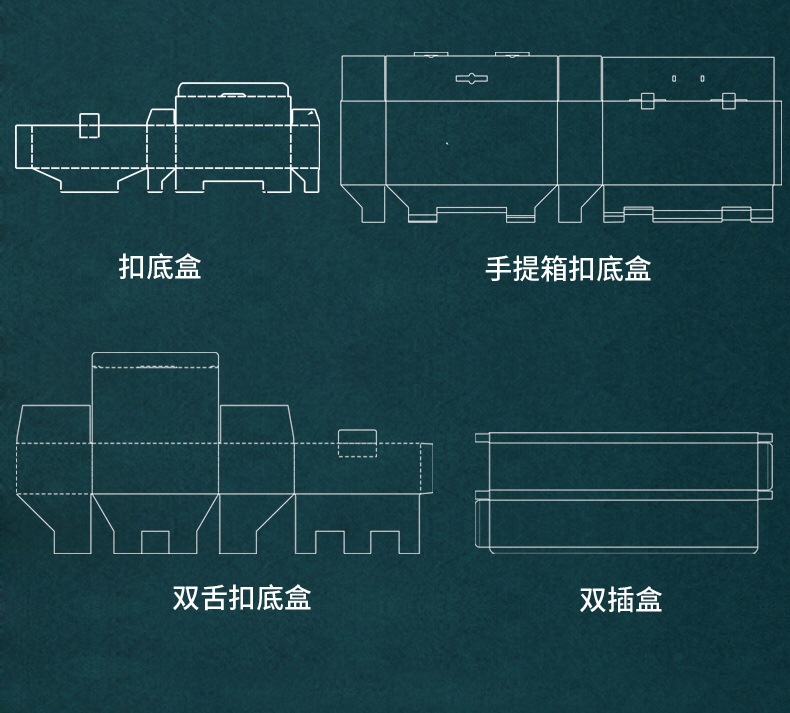 扣底盒

手提箱扣底盒

双舌扣底盒

双插盒