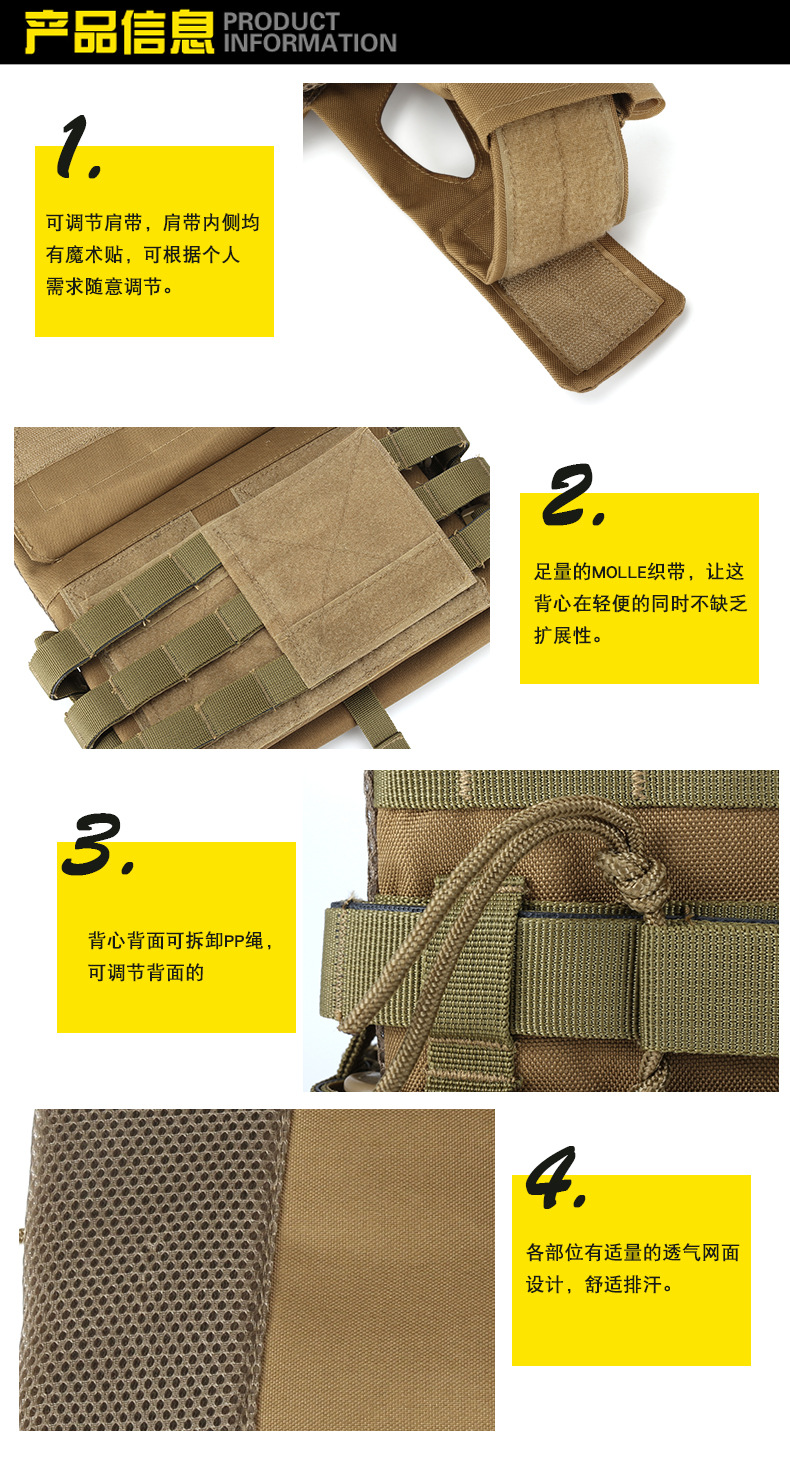 产品信息 PRODUCT INFORMATION

1.

可调节肩带，肩带内侧均有魔术贴，可根据个人需求随意调节。

2.

足量的MOLLE织带，让这背心在轻便的同时不缺乏扩展性。

3.

背心背面可拆卸PP绳，可调节背面的

4.

各部位有适量的透气网面设计，舒适排汗。