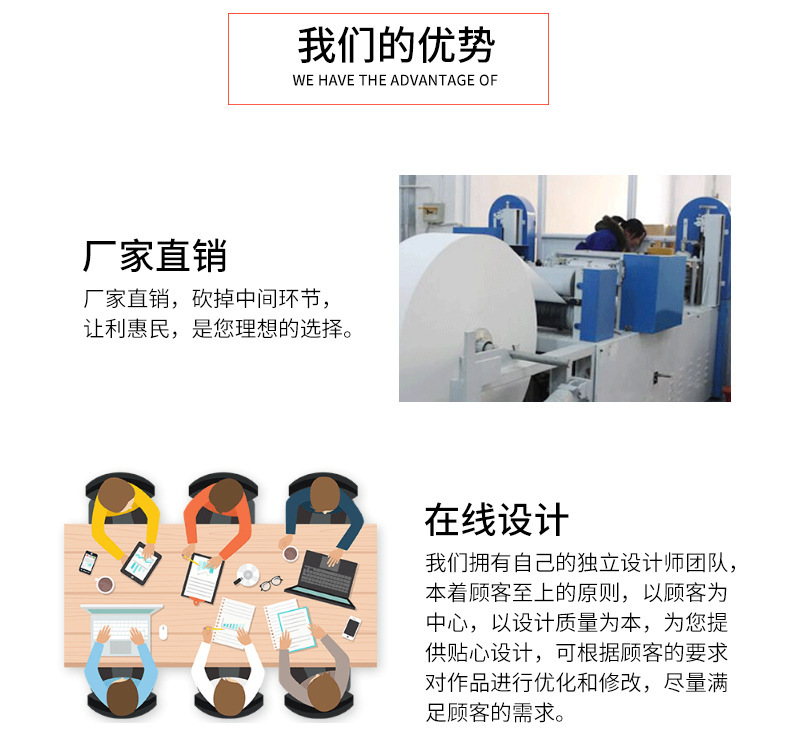 我们的优势
WE HAVE THE ADVANTAGE OF

厂家直销
厂家直销，砍掉中间环节，让利惠民，是您理想的选择。

在线设计
我们拥有自己的独立设计师团队，本着顾客至上的原则，以顾客为中心，以设计质量为本，为您提供贴心设计，可根据顾客的要求对作品进行优化和修改，尽量满足顾客的需求。