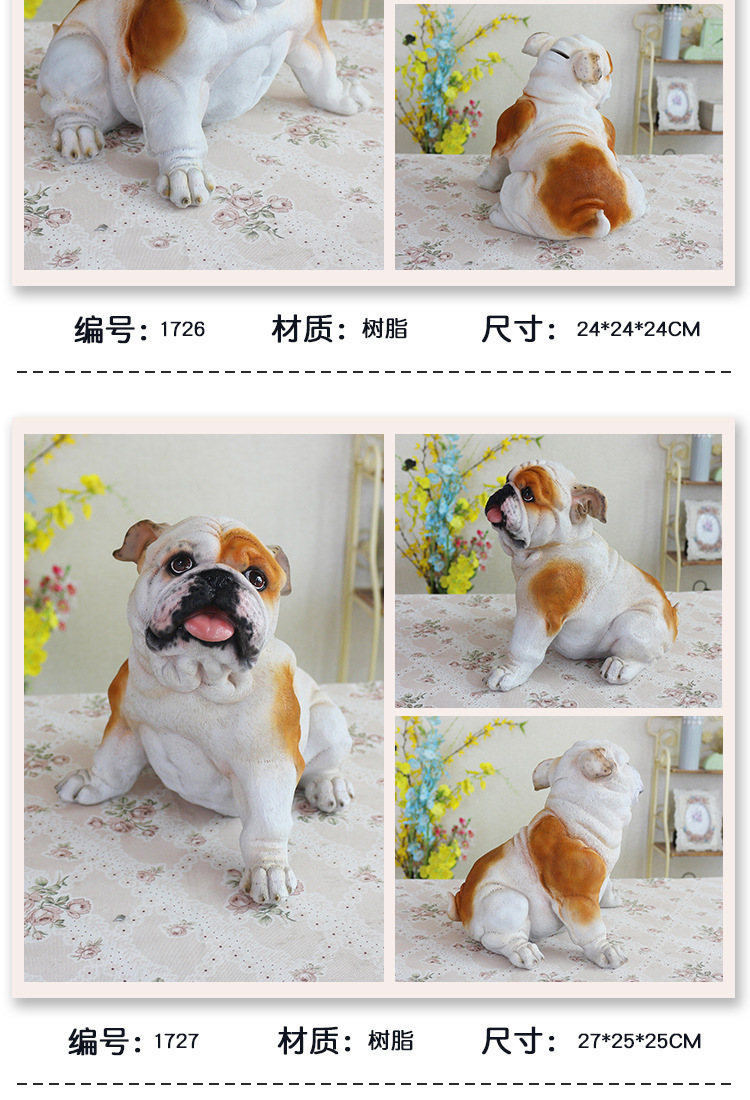 编号：1726　　材质：树脂　　尺寸：24*24*24CM

编号：1727　　材质：树脂　　尺寸：27*25*25CM