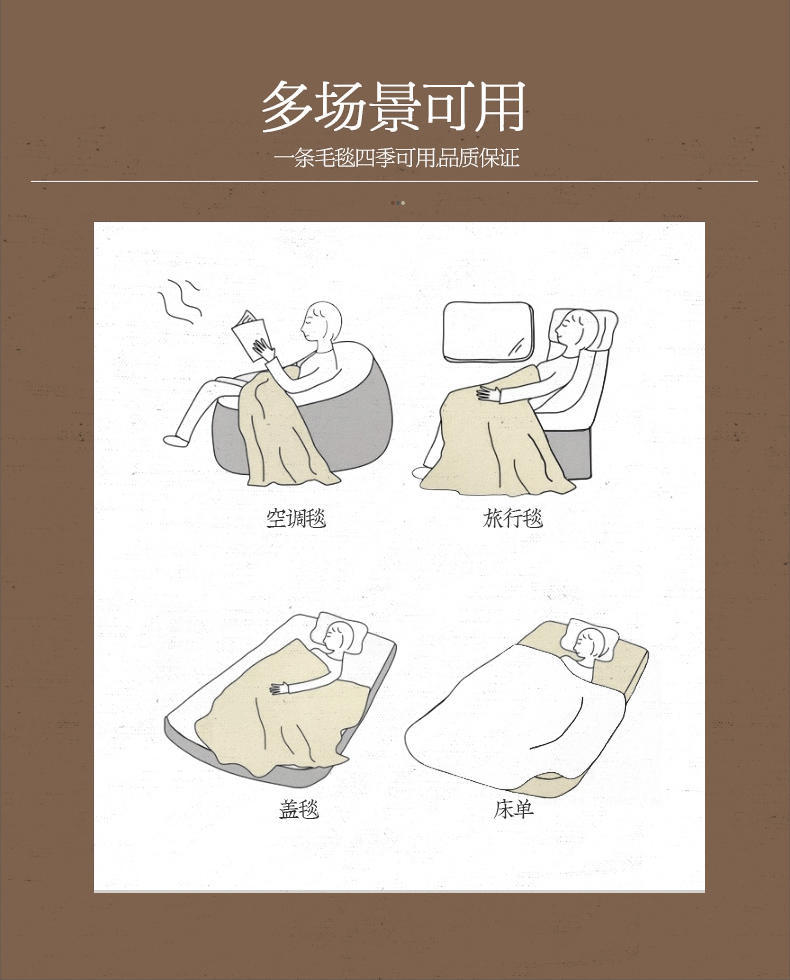 多场景可用

一条毛毯四季可用品质保证

空调毯

旅行毯

盖毯

床单